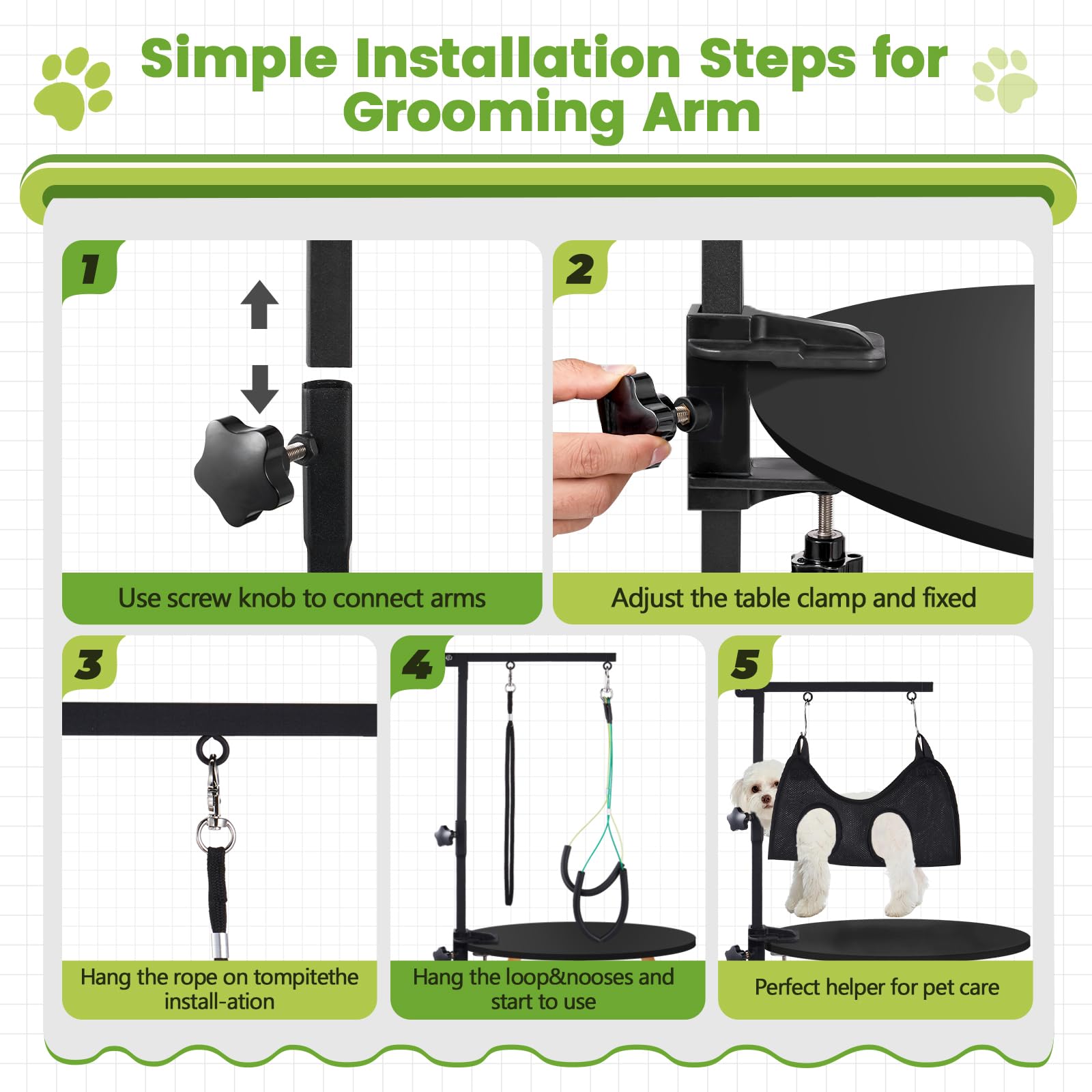 Simple Installation Steps for Grooming Arm

1

Use screw knob to connect arms

2

Adjust the table clamp and fixed

3

Hang the rope on tompitethe install-ation

4

Hang the loop&nooses and start to use

5

Perfect helper for pet care