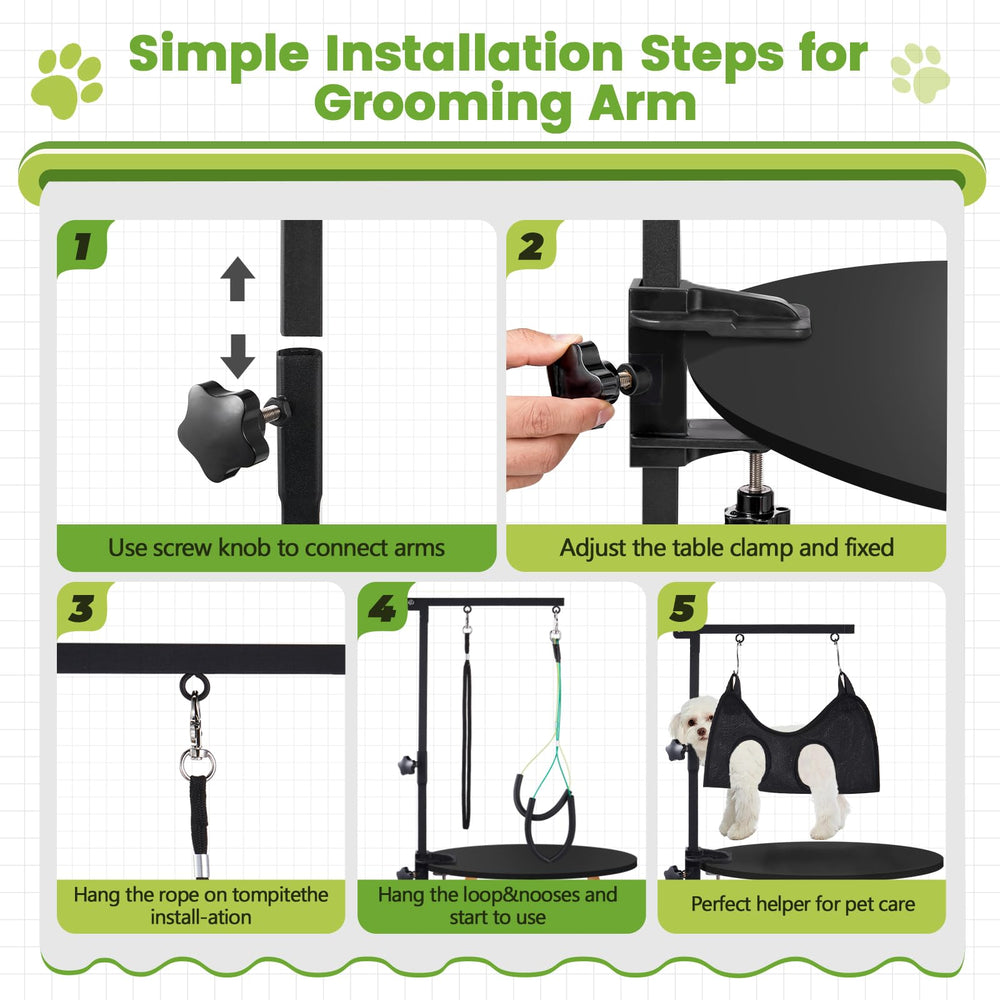 Simple Installation Steps for Grooming Arm

1

Use screw knob to connect arms

2

Adjust the table clamp and fixed

3

Hang the rope on tompitethe install-ation

4

Hang the loop&nooses and start to use

5

Perfect helper for pet care