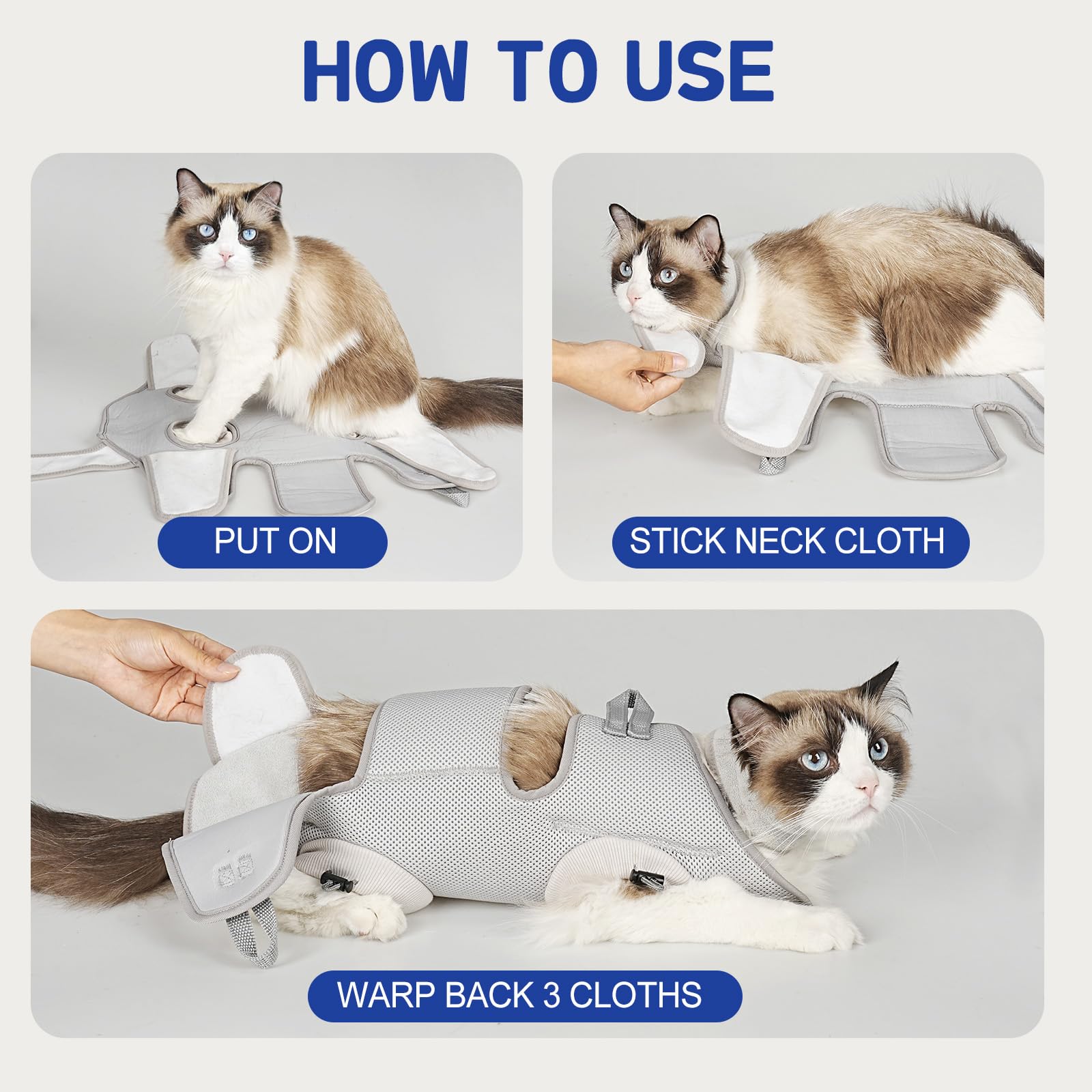 HOW TO USE

PUT ON

STICK NECK CLOTH

WARP BACK 3 CLOTHS