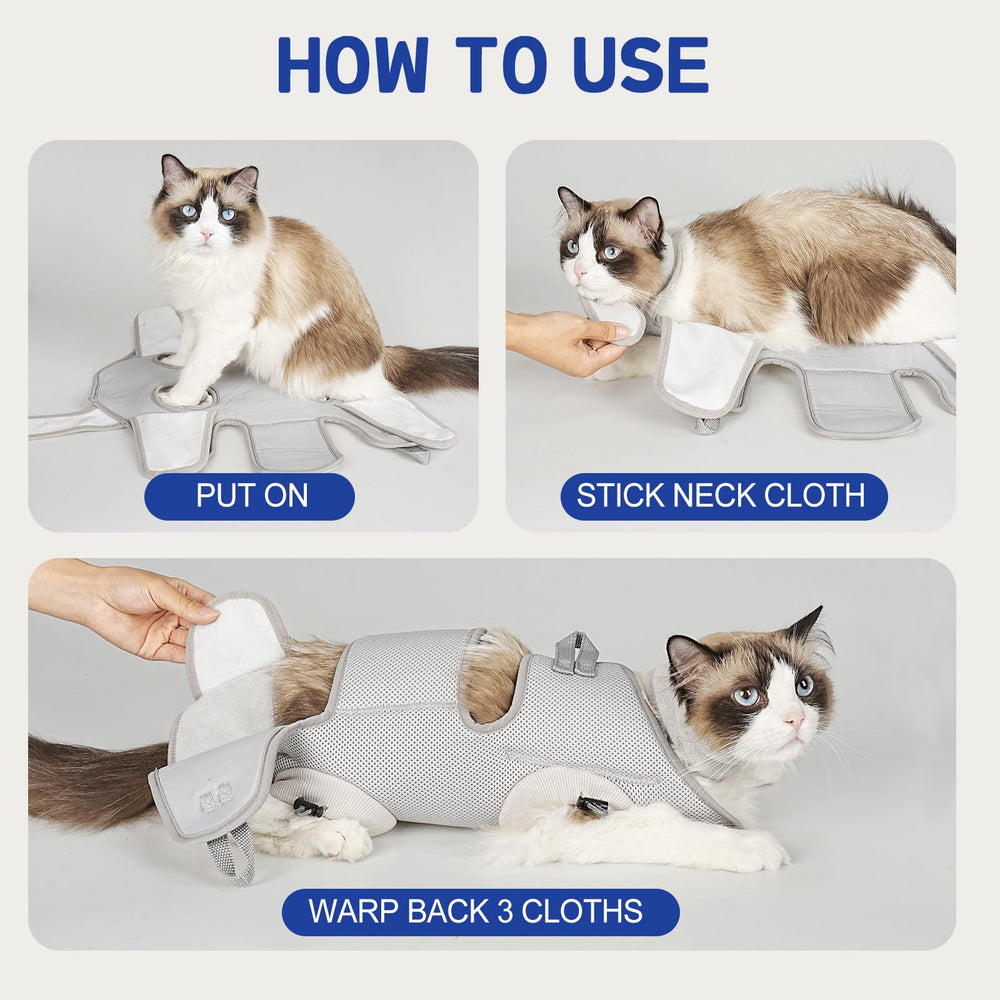 HOW TO USE

PUT ON

STICK NECK CLOTH

WARP BACK 3 CLOTHS