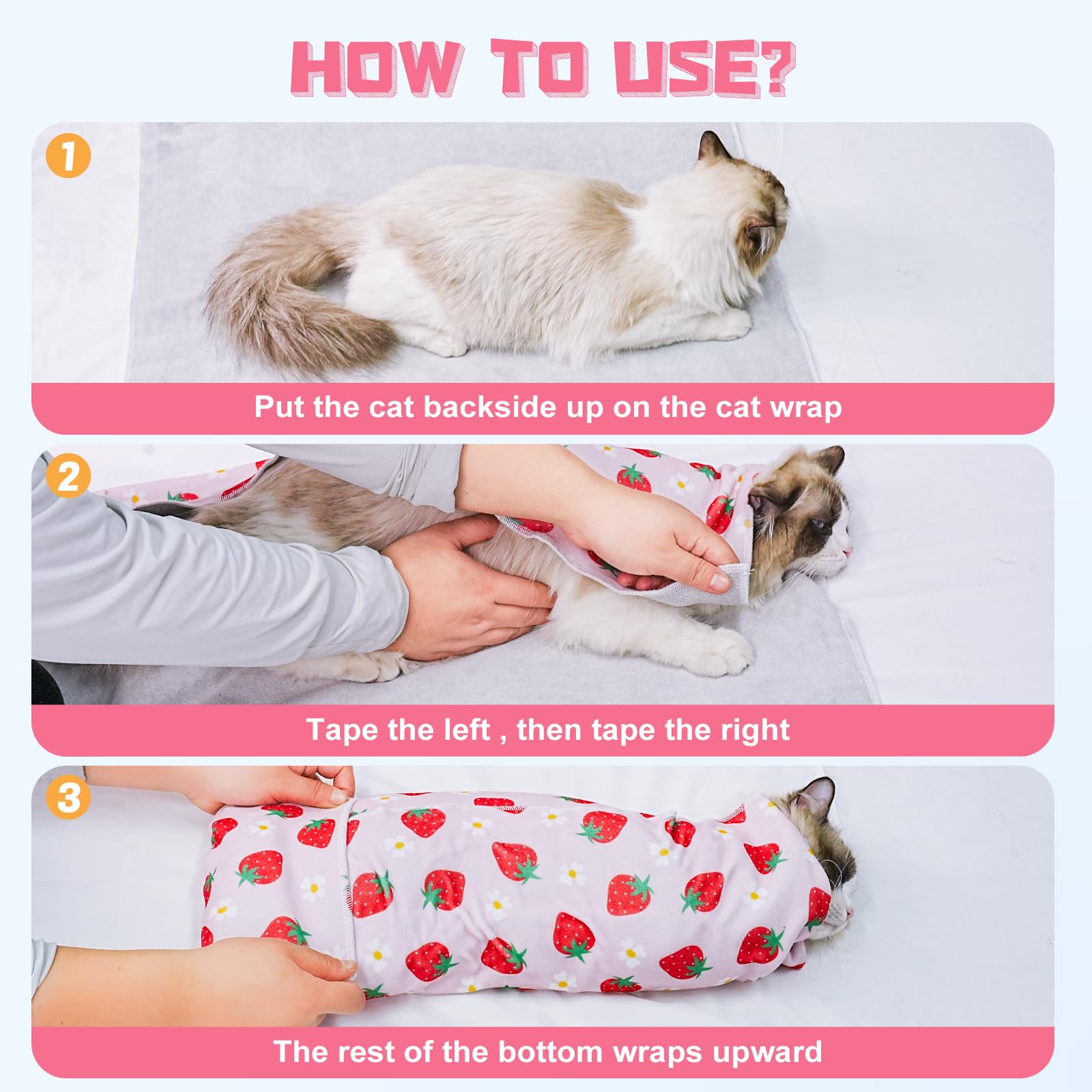 HOW TO USE?

1

Put the cat backside up on the cat wrap

2

Tape the left , then tape the right

3

The rest of the bottom wraps upward