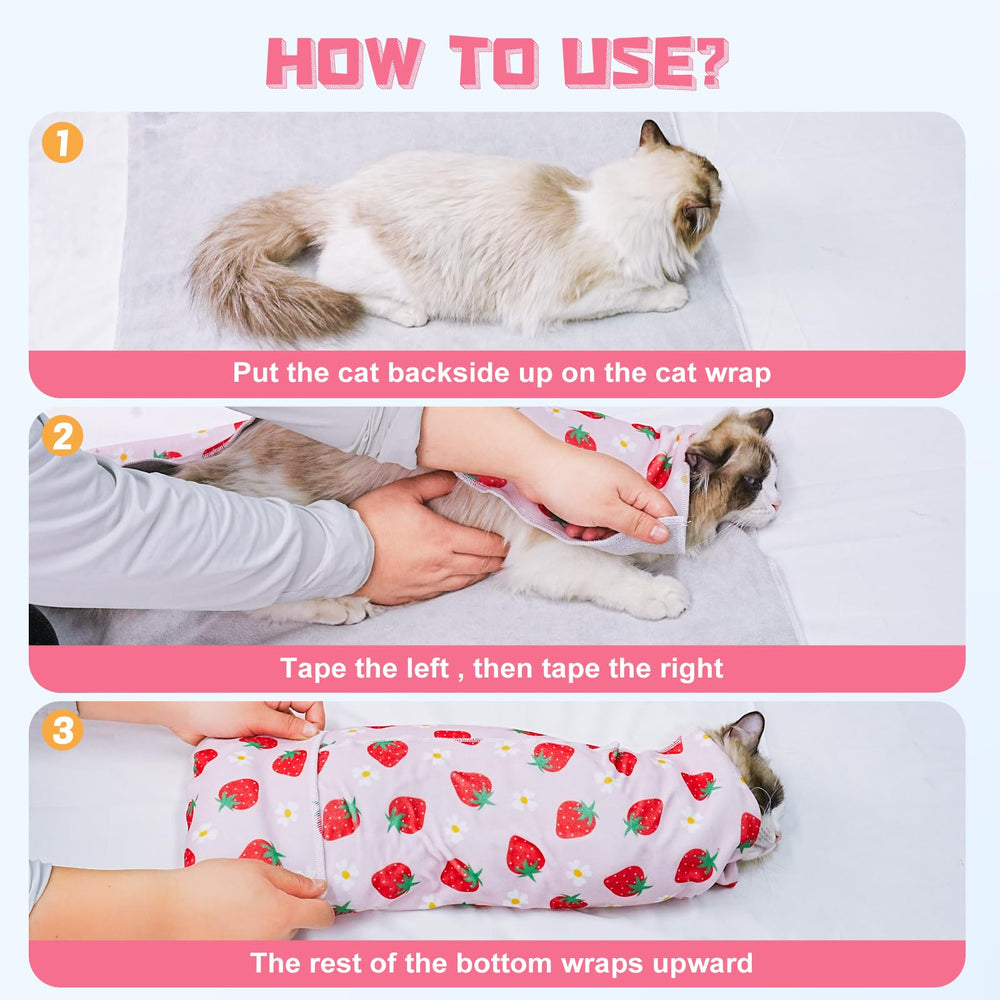 HOW TO USE?

1

Put the cat backside up on the cat wrap

2

Tape the left , then tape the right

3

The rest of the bottom wraps upward