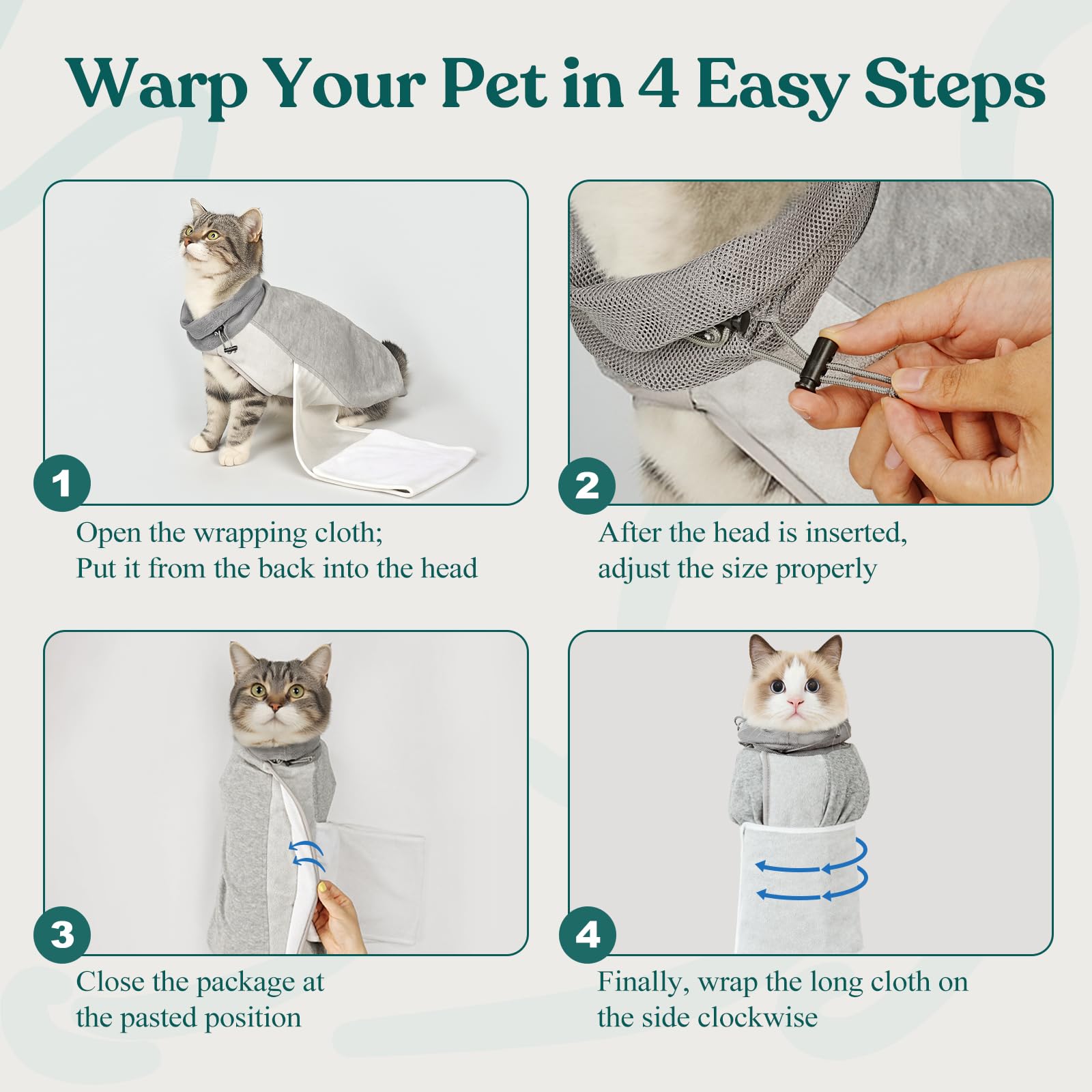 Warp Your Pet in 4 Easy Steps

1
Open the wrapping cloth;
Put it from the back into the head

2
After the head is inserted,
adjust the size properly

3
Close the package at
the pasted position

4
Finally, wrap the long cloth on
the side clockwise