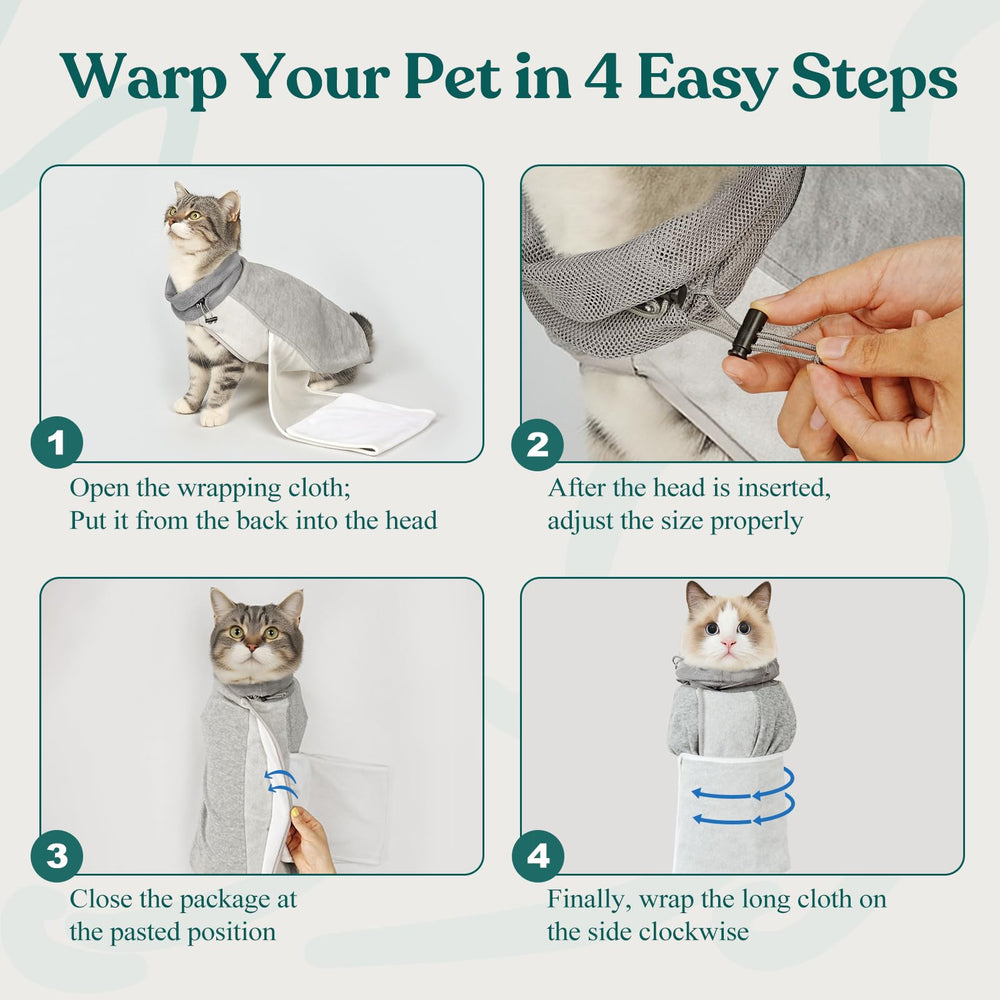 Warp Your Pet in 4 Easy Steps

1
Open the wrapping cloth;
Put it from the back into the head

2
After the head is inserted,
adjust the size properly

3
Close the package at
the pasted position

4
Finally, wrap the long cloth on
the side clockwise