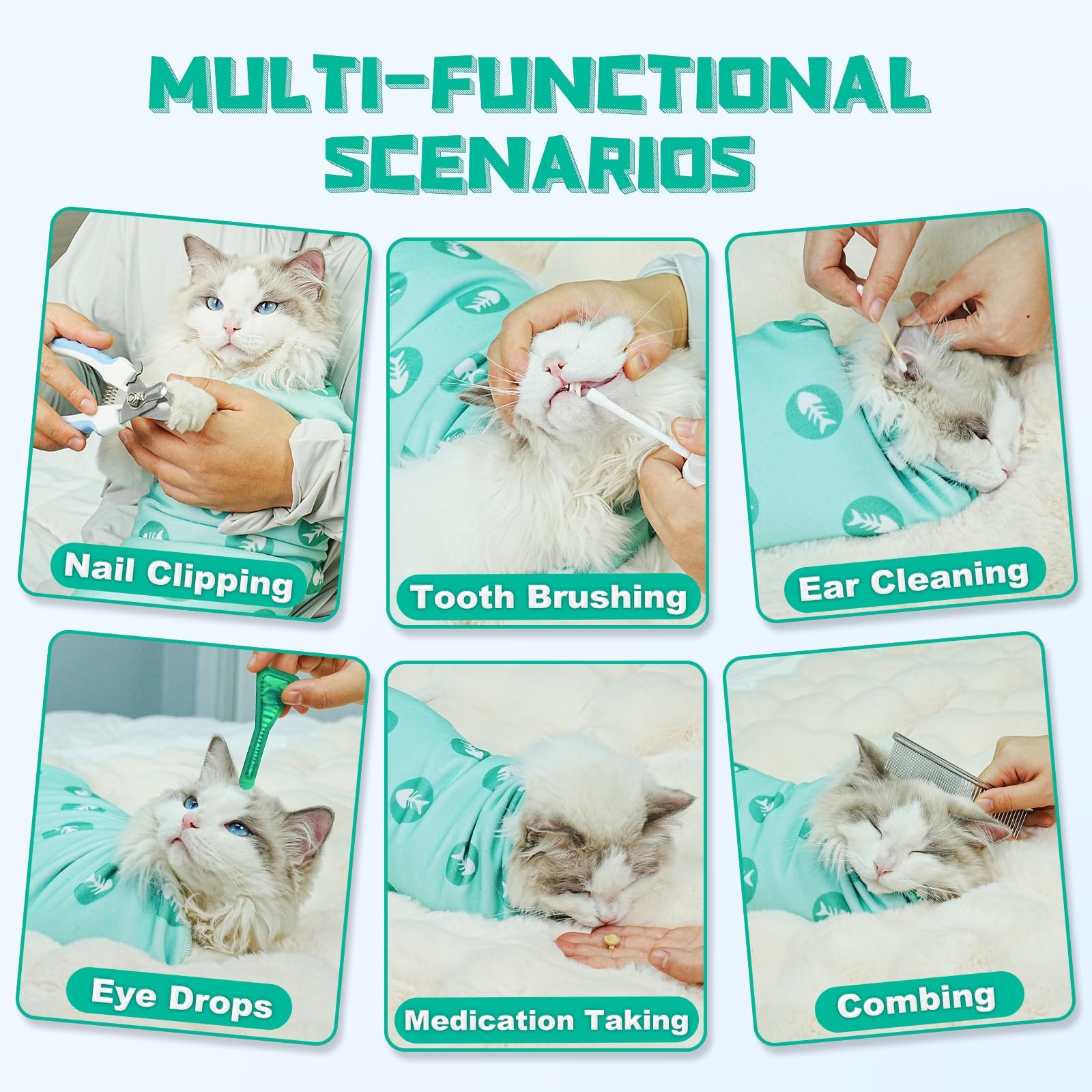 MULTI-FUNCTIONAL SCENARIOS

Nail Clipping

Tooth Brushing

Ear Cleaning

Eye Drops

Medication Taking

Combing