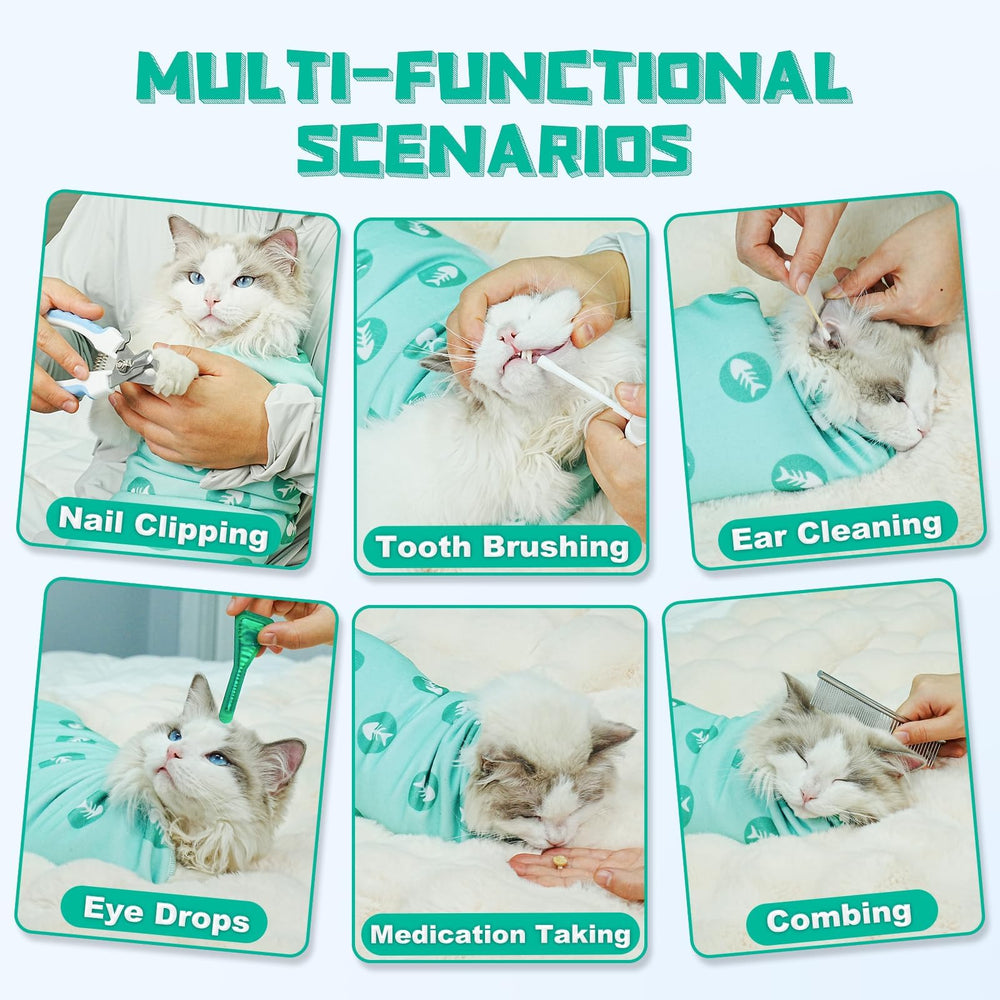 MULTI-FUNCTIONAL SCENARIOS

Nail Clipping

Tooth Brushing

Ear Cleaning

Eye Drops

Medication Taking

Combing