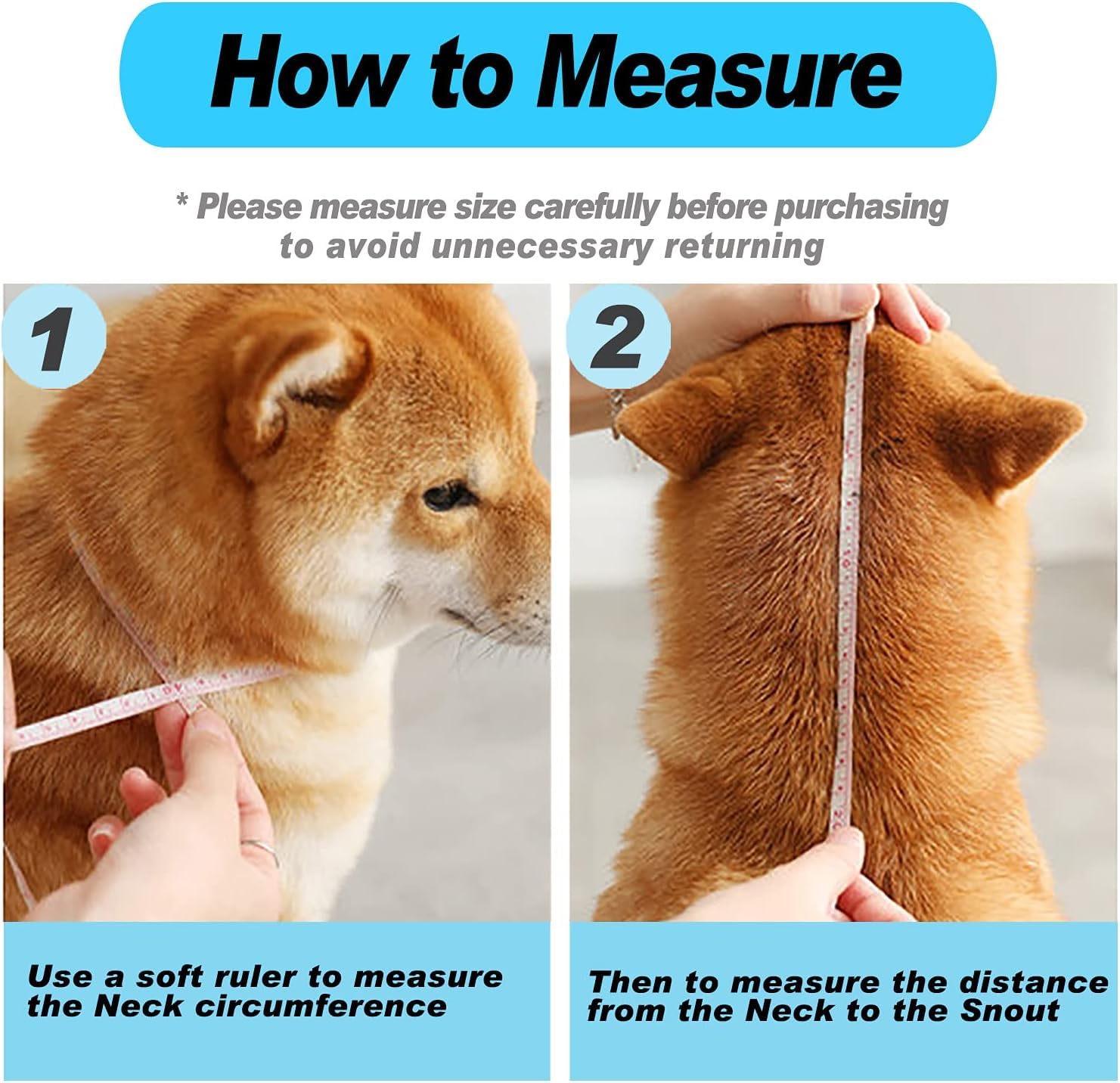 How to Measure

* Please measure size carefully before purchasing to avoid unnecessary returning

1

2

Use a soft ruler to measure the Neck circumference

Then to measure the distance from the Neck to the Snout