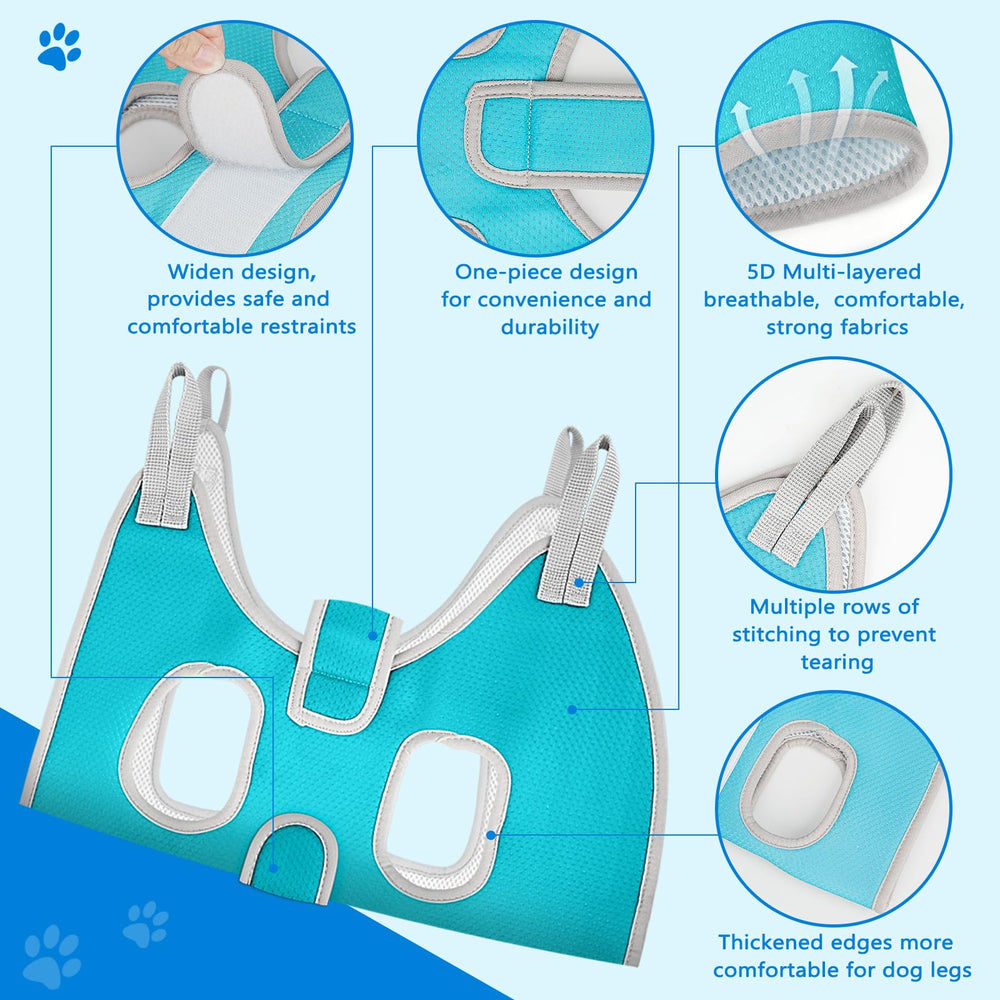 Widen design, provides safe and comfortable restraints

One-piece design for convenience and durability

5D Multi-layered breathable, comfortable, strong fabrics

Multiple rows of stitching to prevent tearing

Thickened edges more comfortable for dog legs