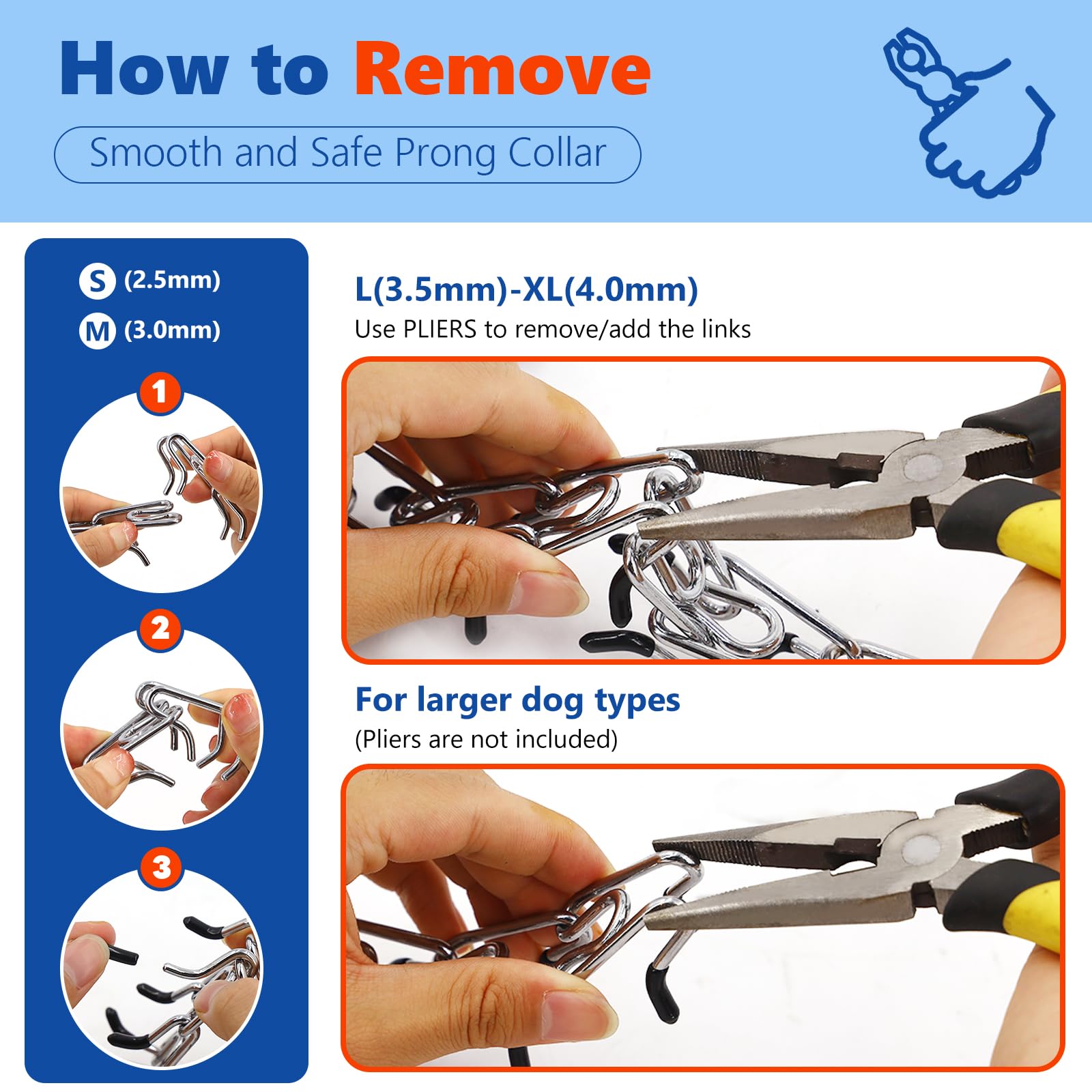 How to Remove

Smooth and Safe Prong Collar

S (2.5mm)

M (3.0mm)

1

2

3

L(3.5mm)-XL(4.0mm)

Use PLIERS to remove/add the links

For larger dog types

(Pliers are not included)