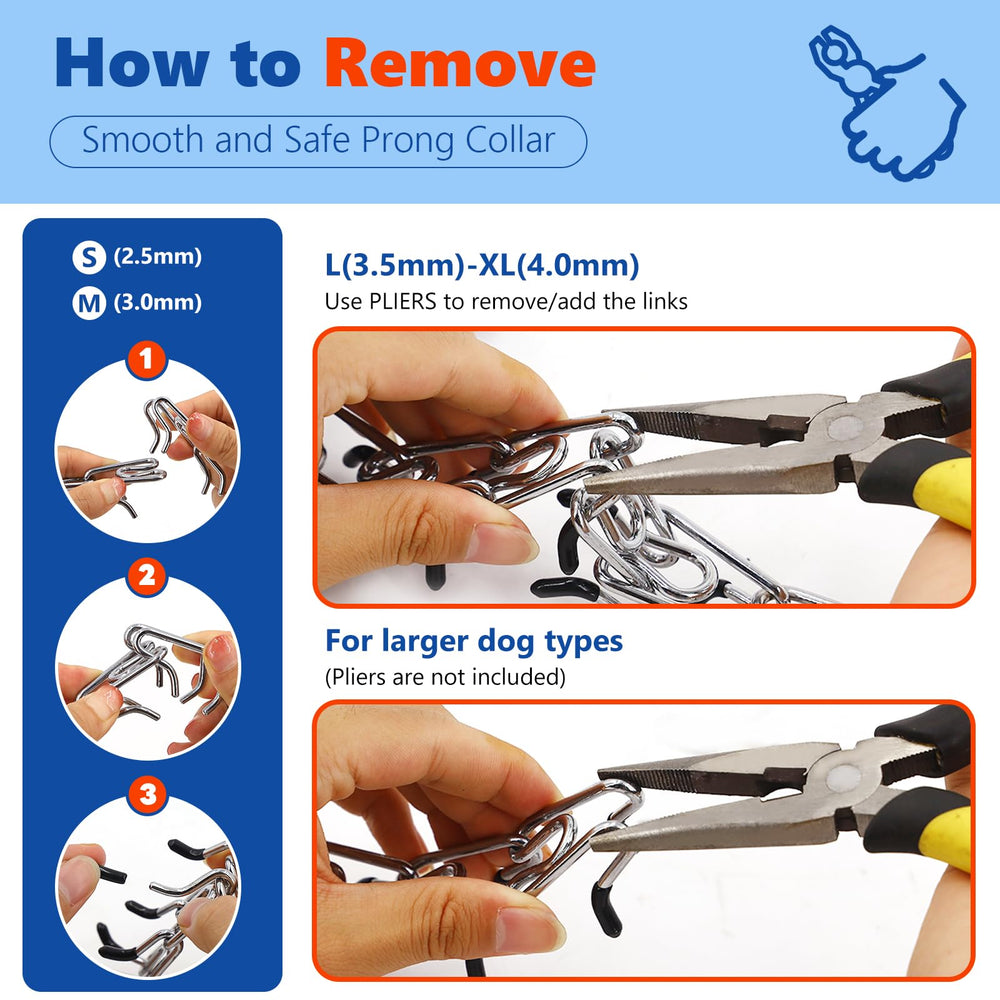 How to Remove

Smooth and Safe Prong Collar

S (2.5mm)

M (3.0mm)

1

2

3

L(3.5mm)-XL(4.0mm)

Use PLIERS to remove/add the links

For larger dog types

(Pliers are not included)