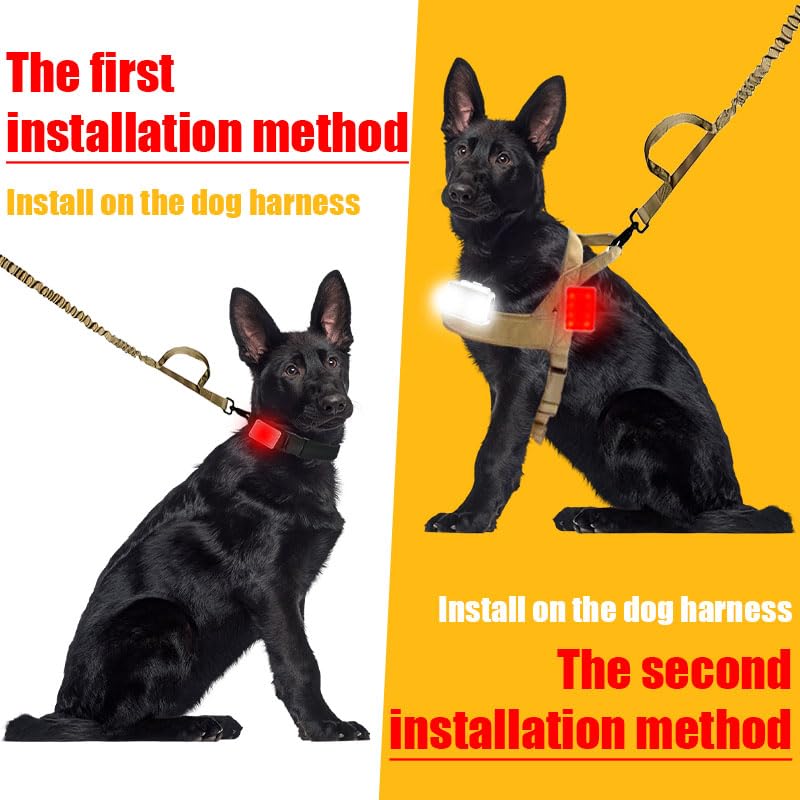 The first installation method

Install on the dog harness

Install on the dog harness

The second installation method