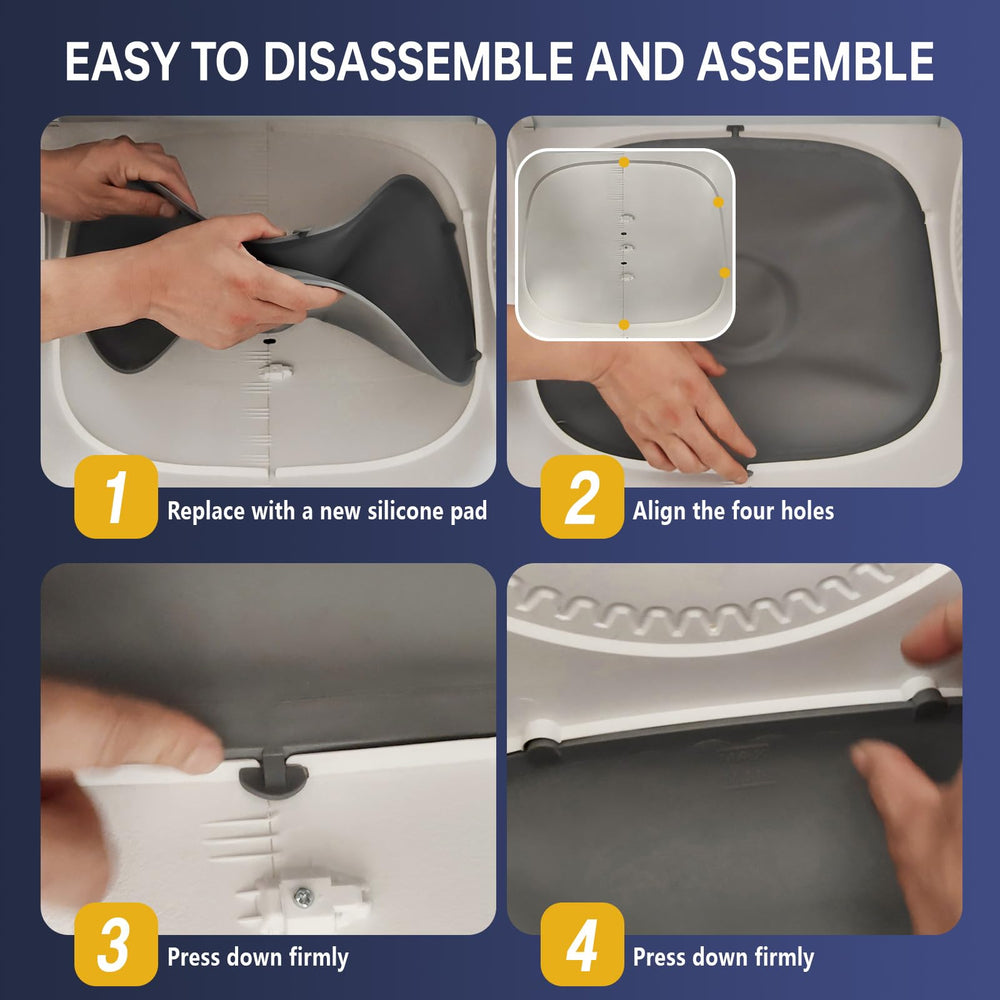 EASY TO DISASSEMBLE AND ASSEMBLE

1 Replace with a new silicone pad

2 Align the four holes

3 Press down firmly

4 Press down firmly