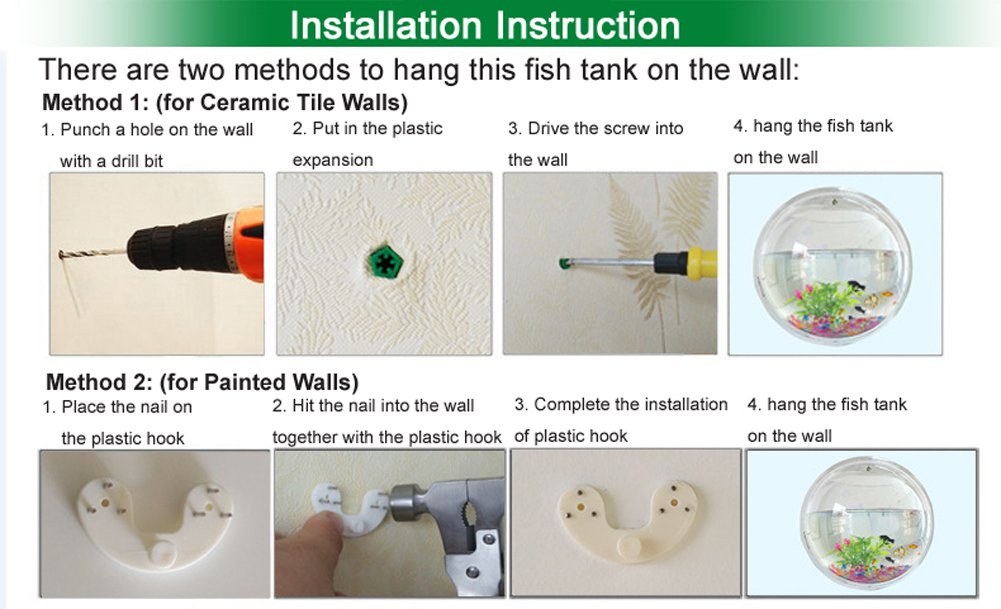 Installation Instruction

There are two methods to hang this fish tank on the wall:

Method 1: (for Ceramic Tile Walls)

1. Punch a hole on the wall with a drill bit

2. Put in the plastic expansion

3. Drive the screw into the wall

4. hang the fish tank on the wall

Method 2: (for Painted Walls)

1. Place the nail on the plastic hook

2. Hit the nail into the wall together with the plastic hook

3. Complete the installation of plastic hook

4. hang the fish tank on the wall