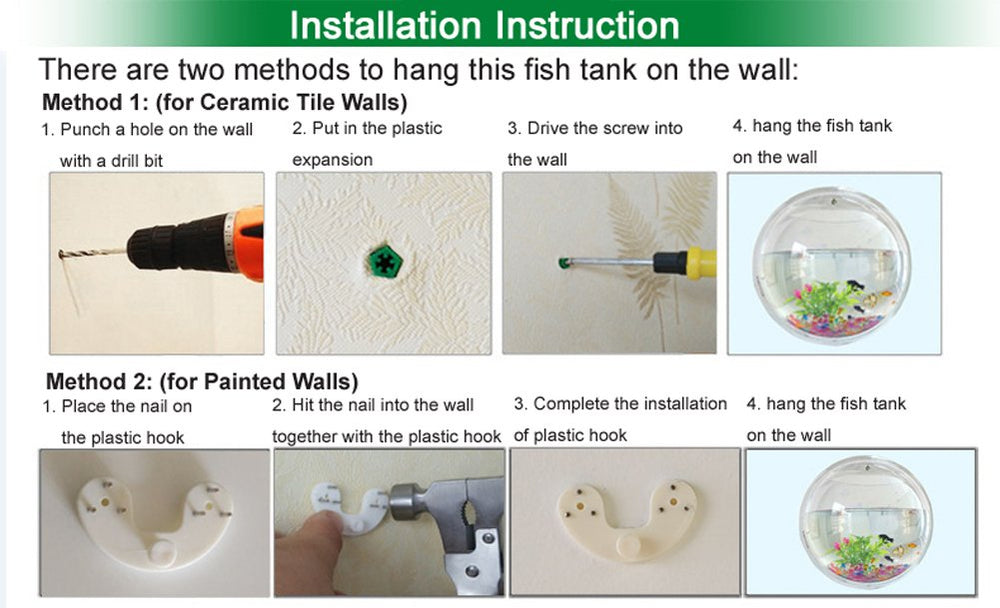 Installation Instruction

There are two methods to hang this fish tank on the wall:

Method 1: (for Ceramic Tile Walls)

1. Punch a hole on the wall with a drill bit

2. Put in the plastic expansion

3. Drive the screw into the wall

4. hang the fish tank on the wall

Method 2: (for Painted Walls)

1. Place the nail on the plastic hook

2. Hit the nail into the wall together with the plastic hook

3. Complete the installation of plastic hook

4. hang the fish tank on the wall