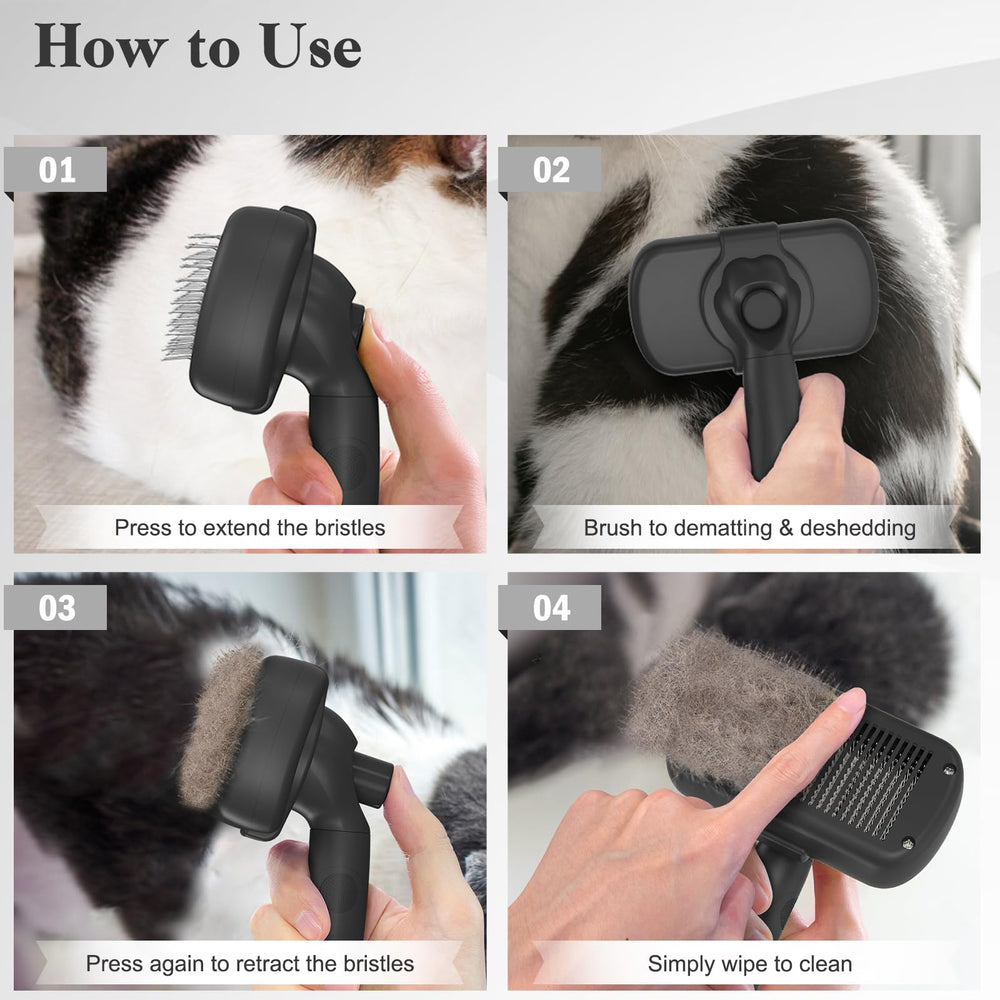 How to Use

01

Press to extend the bristles

02

Brush to dematting & deshedding

03

Press again to retract the bristles

04

Simply wipe to clean