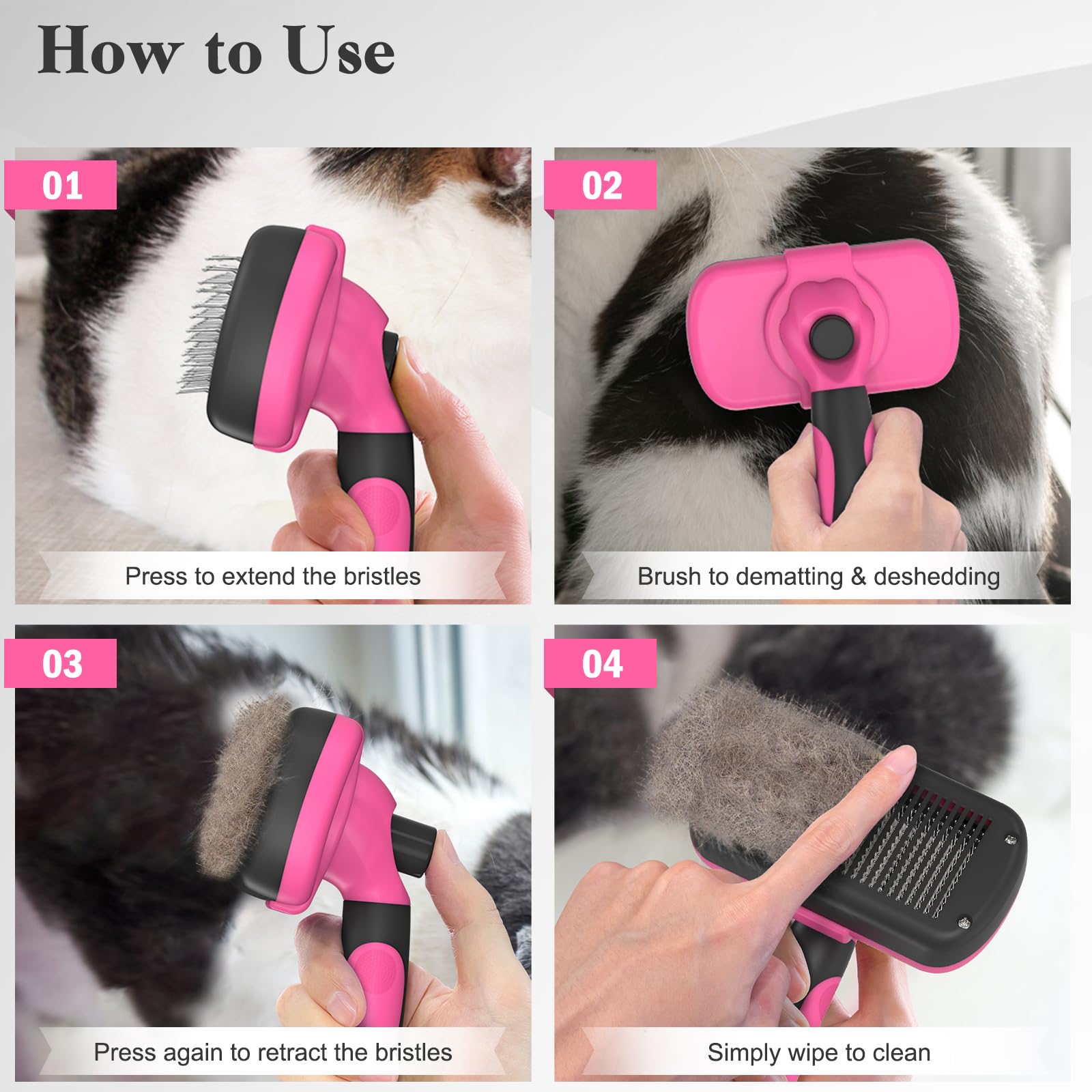 How to Use

01

Press to extend the bristles

02

Brush to dematting & deshedding

03

Press again to retract the bristles

04

Simply wipe to clean