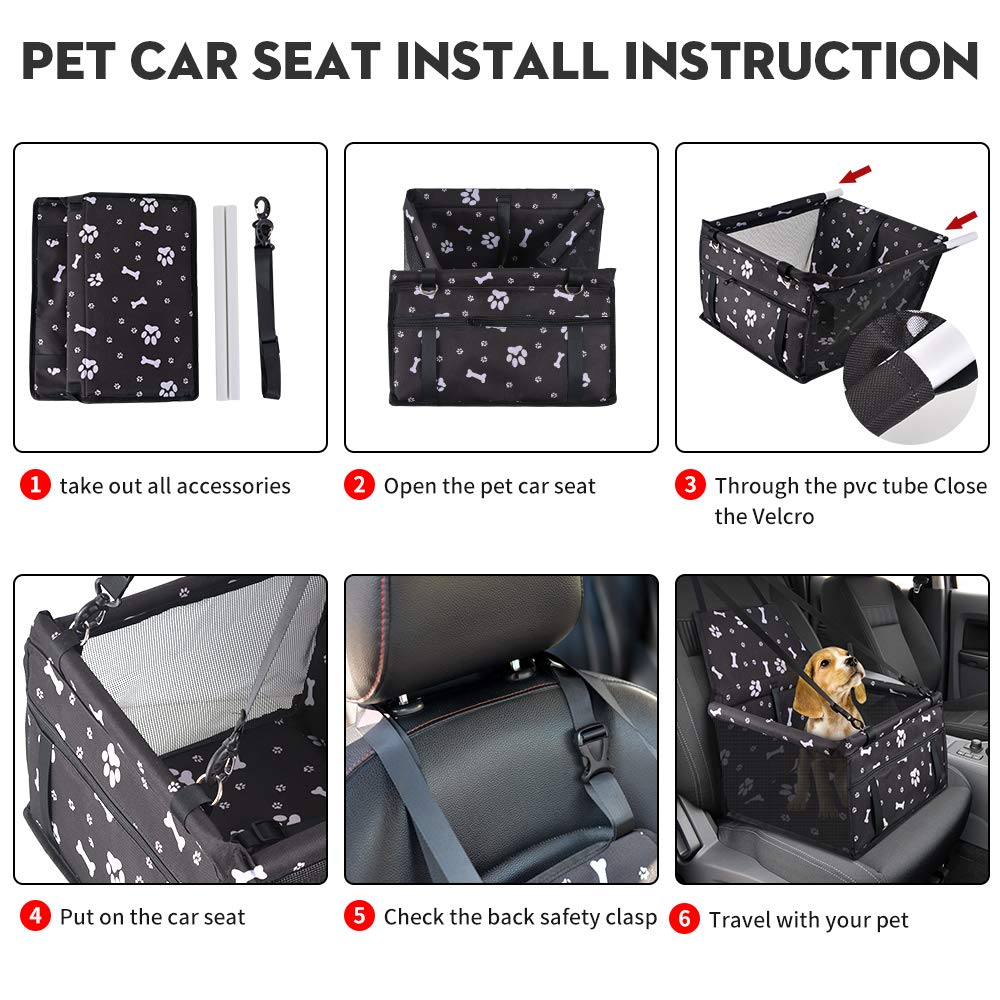 PET CAR SEAT INSTALL INSTRUCTION

1 take out all accessories

2 Open the pet car seat

3 Through the pvc tube Close the Velcro

4 Put on the car seat

5 Check the back safety clasp

6 Travel with your pet