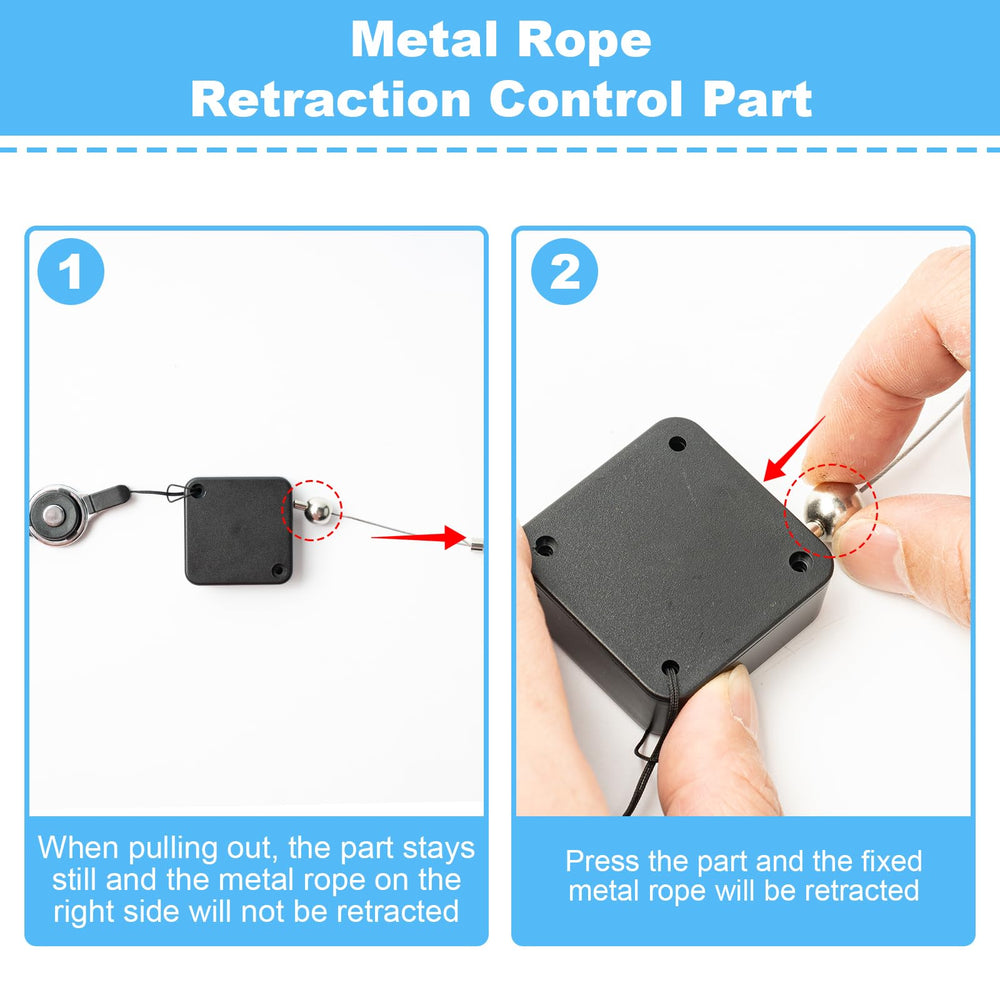 Metal Rope
Retraction Control Part

1

When pulling out, the part stays still and the metal rope on the right side will not be retracted

2

Press the part and the fixed metal rope will be retracted