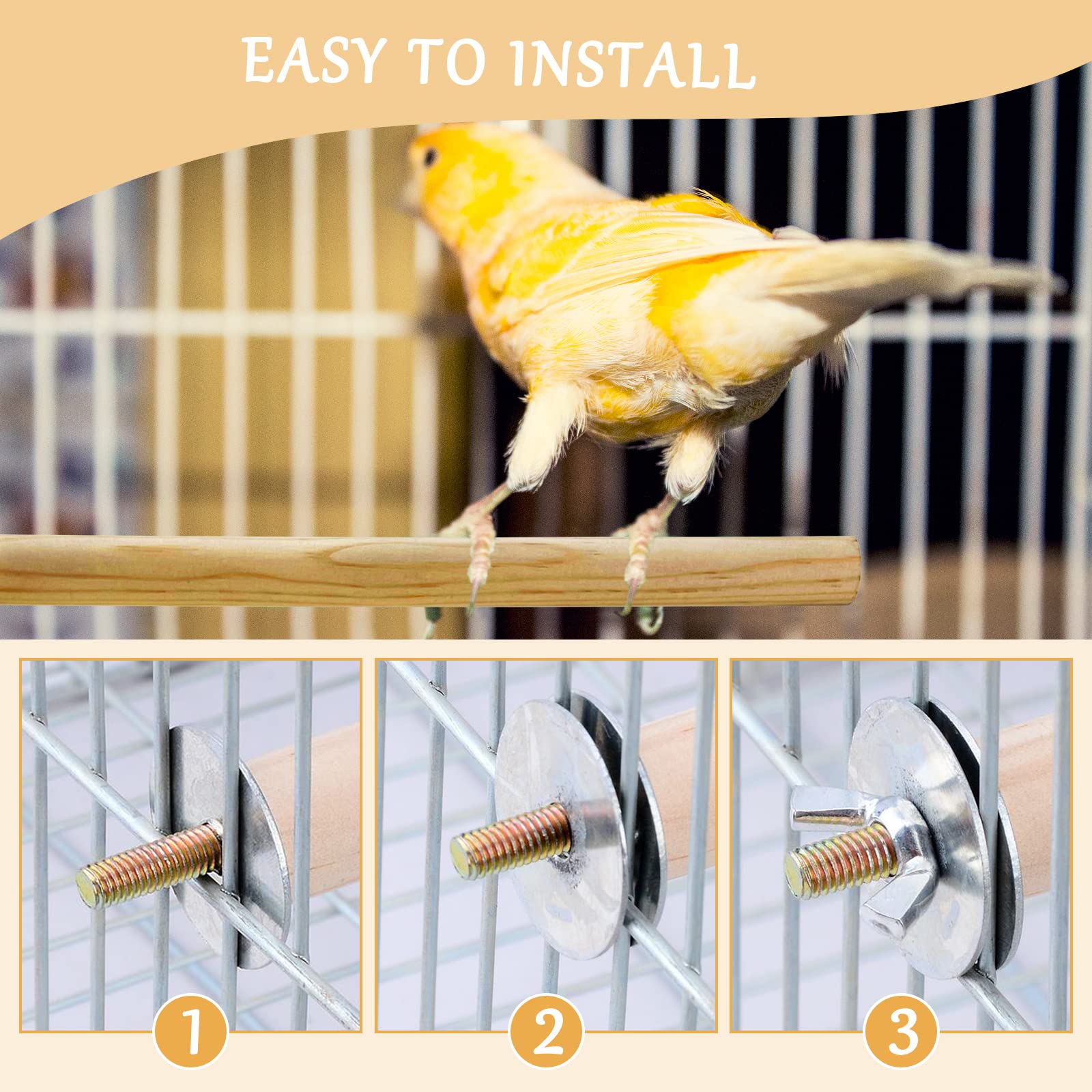 EASY TO INSTALL

1

2

3