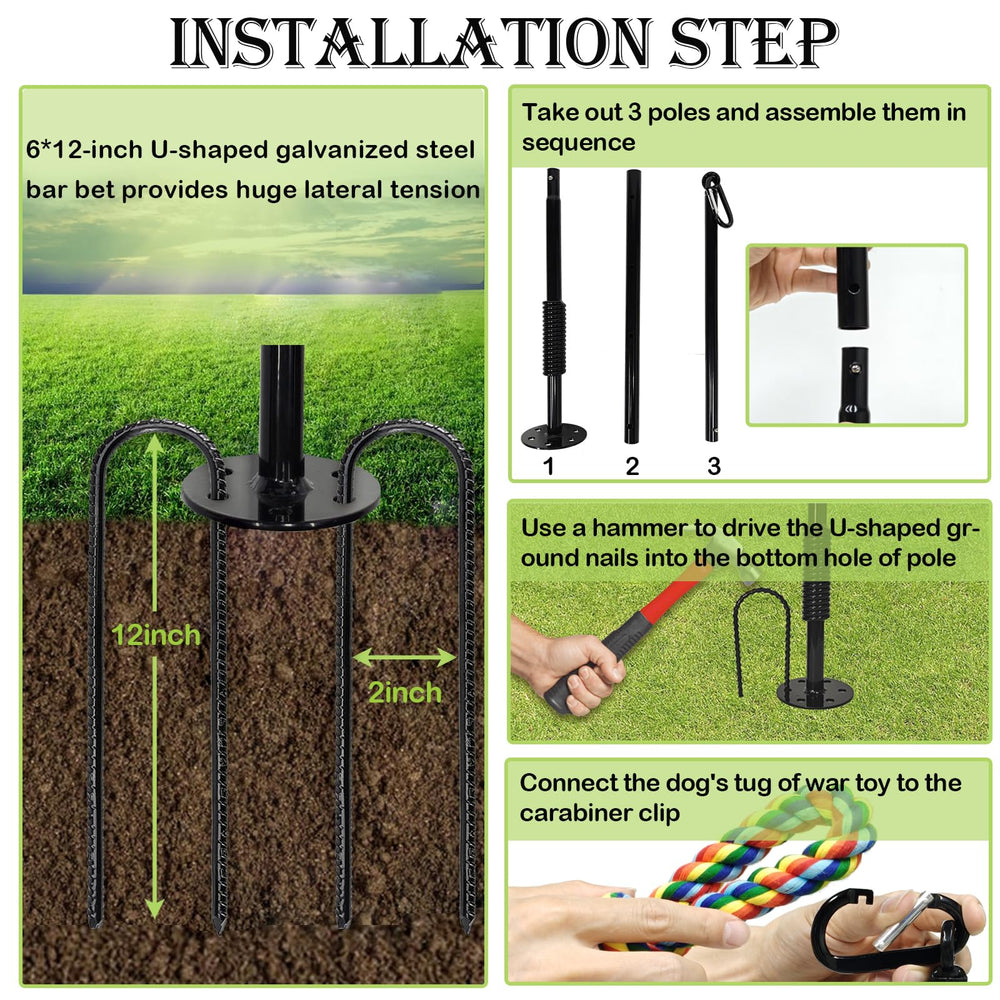 INSTALLATION STEP

6*12-inch U-shaped galvanized steel bar bet provides huge lateral tension

12inch

2inch

Take out 3 poles and assemble them in sequence

1

2

3

Use a hammer to drive the U-shaped ground nails into the bottom hole of pole

Connect the dog's tug of war toy to the carabiner clip