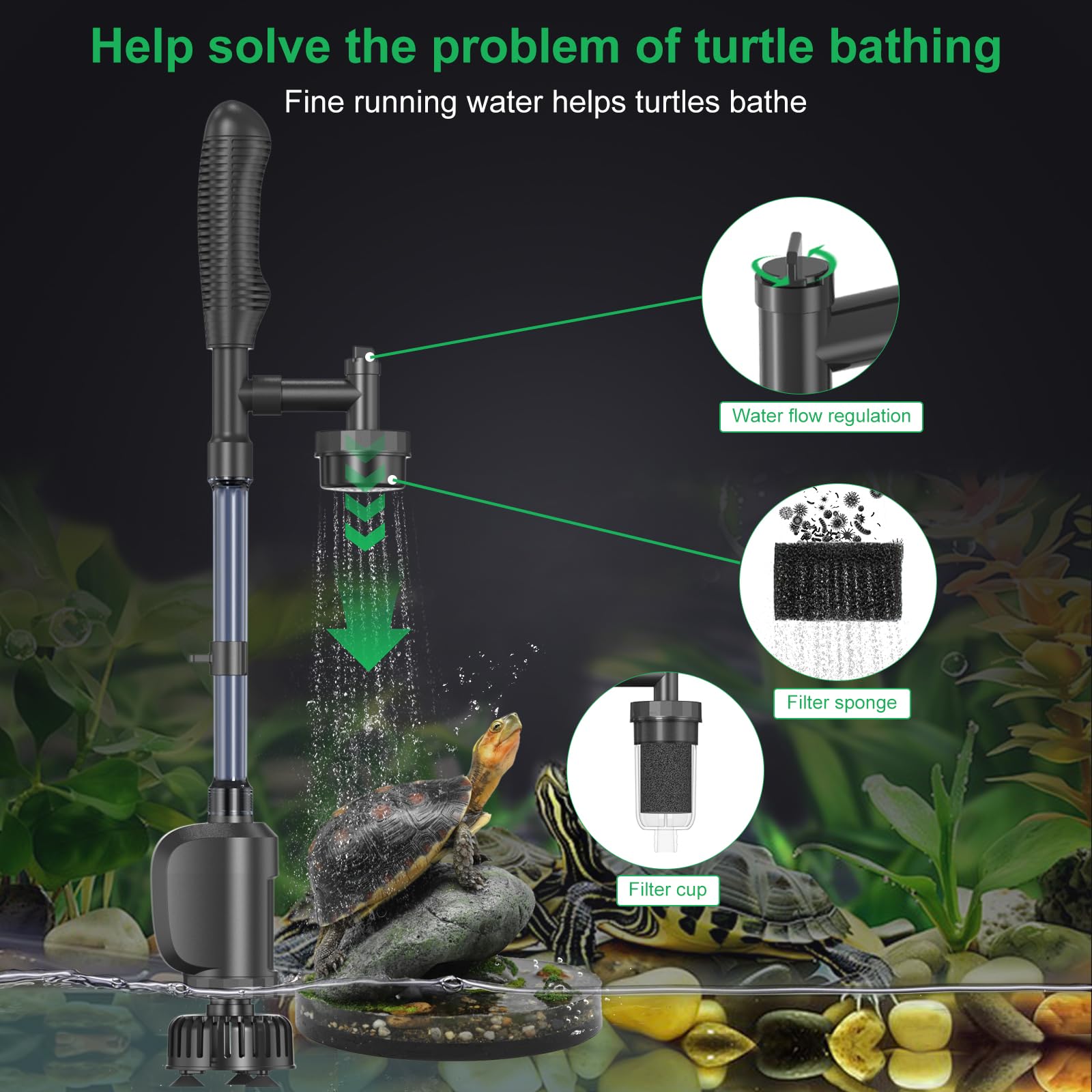 Help solve the problem of turtle bathing

Fine running water helps turtles bathe

Water flow regulation

Filter sponge

Filter cup