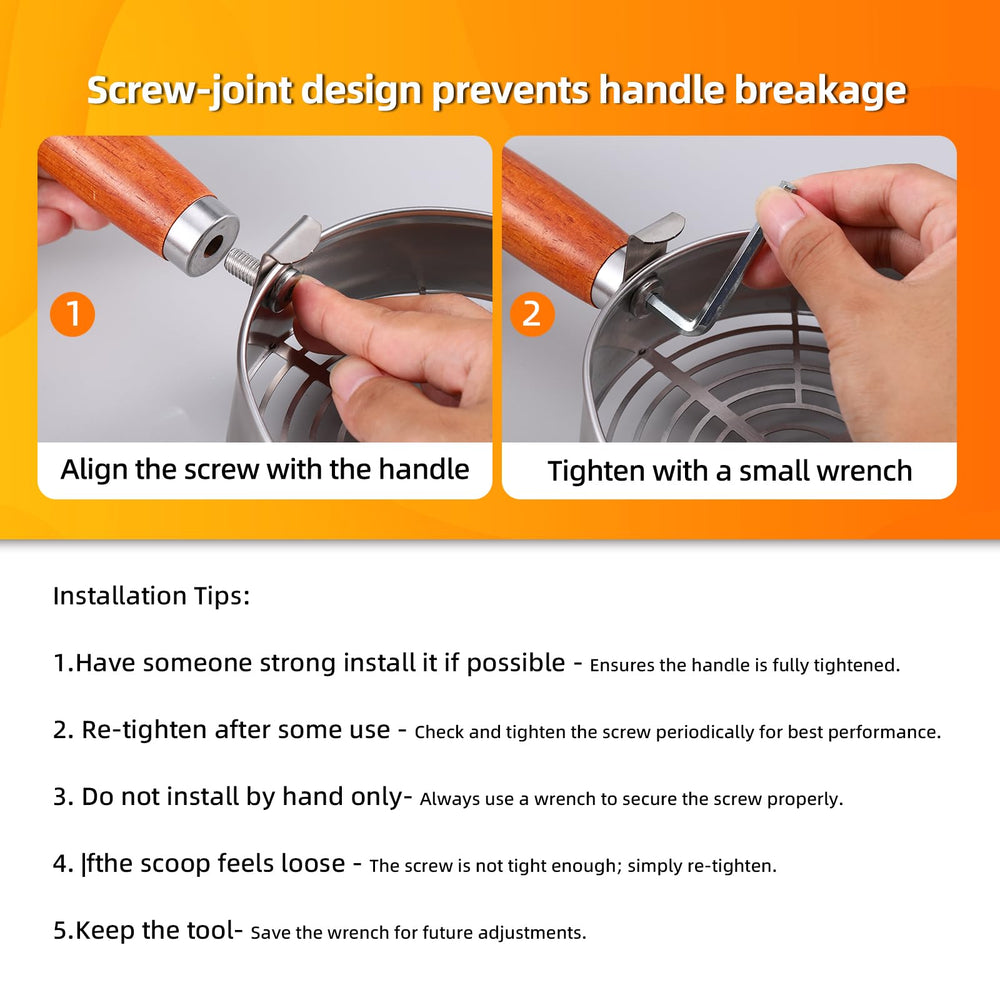 Screw-joint design prevents handle breakage

1

Align the screw with the handle

2

Tighten with a small wrench

Installation Tips:

1.Have someone strong install it if possible - Ensures the handle is fully tightened.

2. Re-tighten after some use - Check and tighten the screw periodically for best performance.

3. Do not install by hand only- Always use a wrench to secure the screw properly.

4. |fthe scoop feels loose - The screw is not tight enough; simply re-tighten.

5.Keep the tool- Save the wrench for future adjustments.