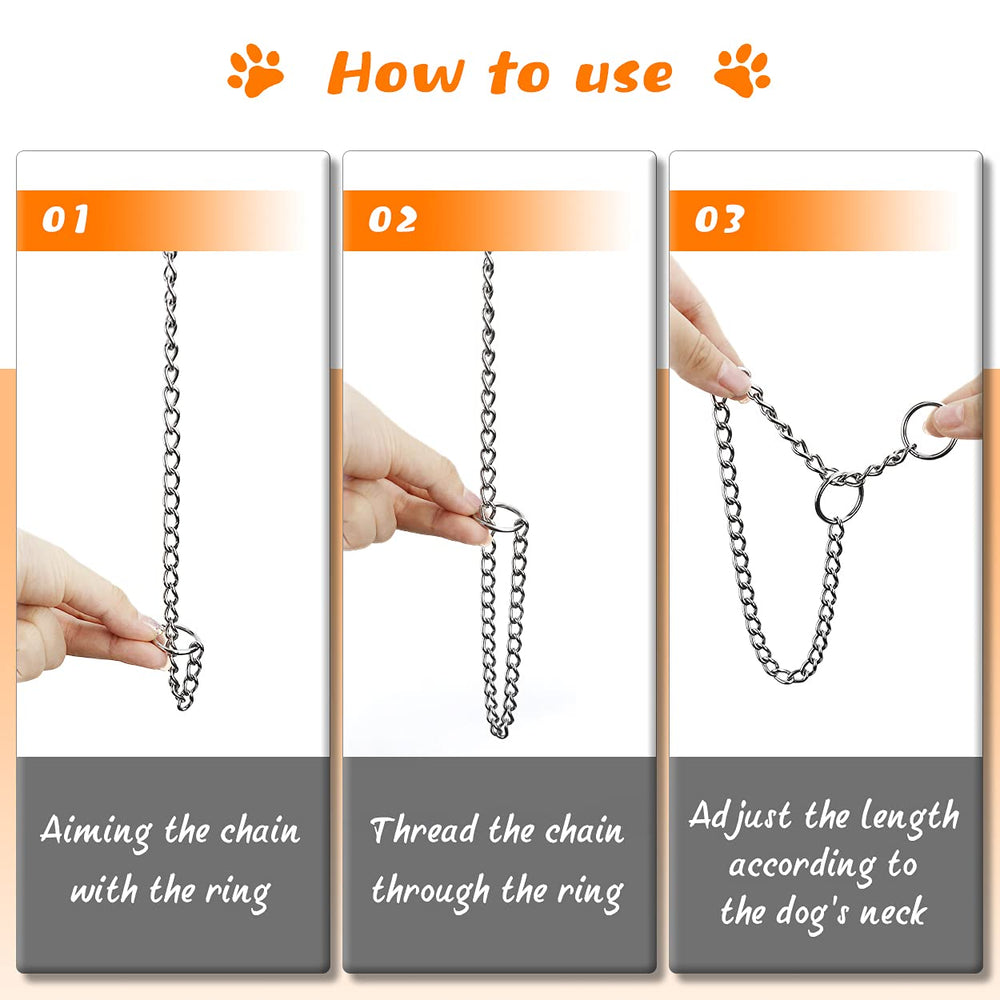 How to use

01

Aiming the chain with the ring

02

Thread the chain through the ring

03

Adjust the length according to the dog's neck