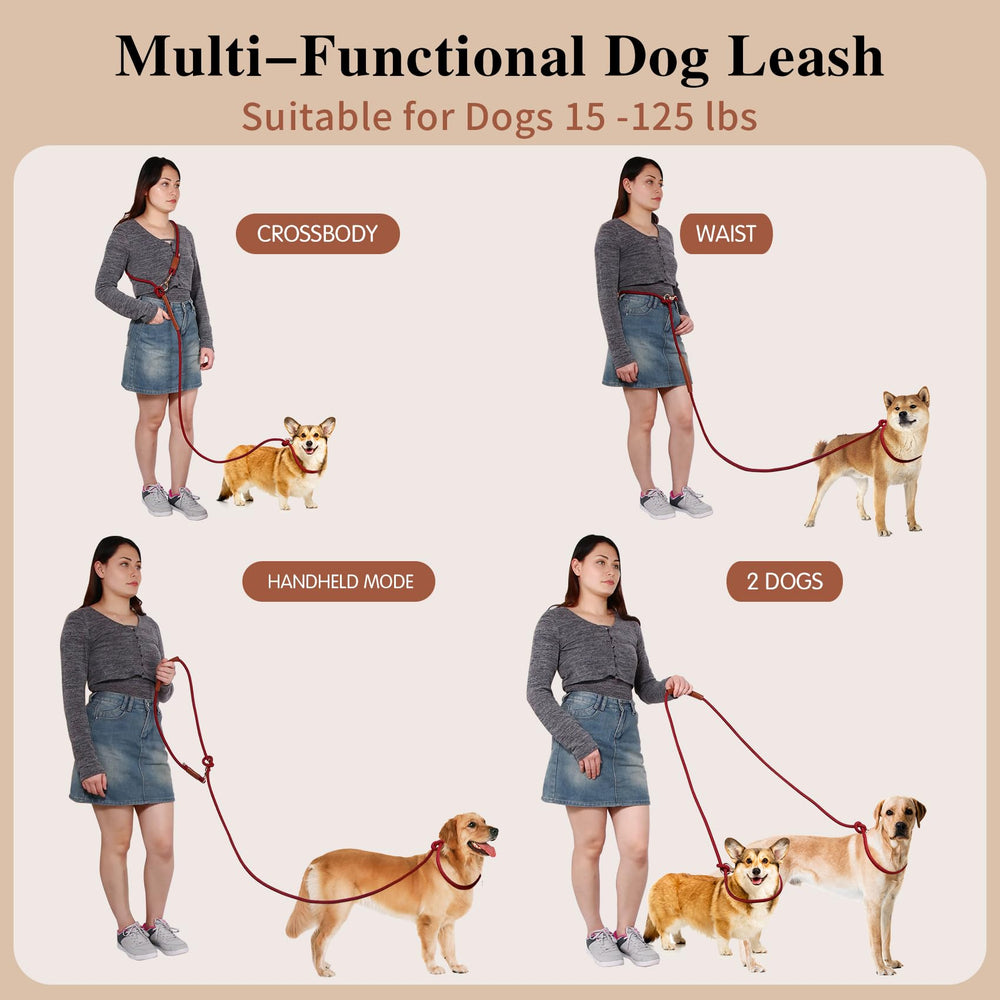 Multi–Functional Dog Leash

Suitable for Dogs 15 -125 lbs

CROSSBODY

WAIST

HANDHELD MODE

2 DOGS