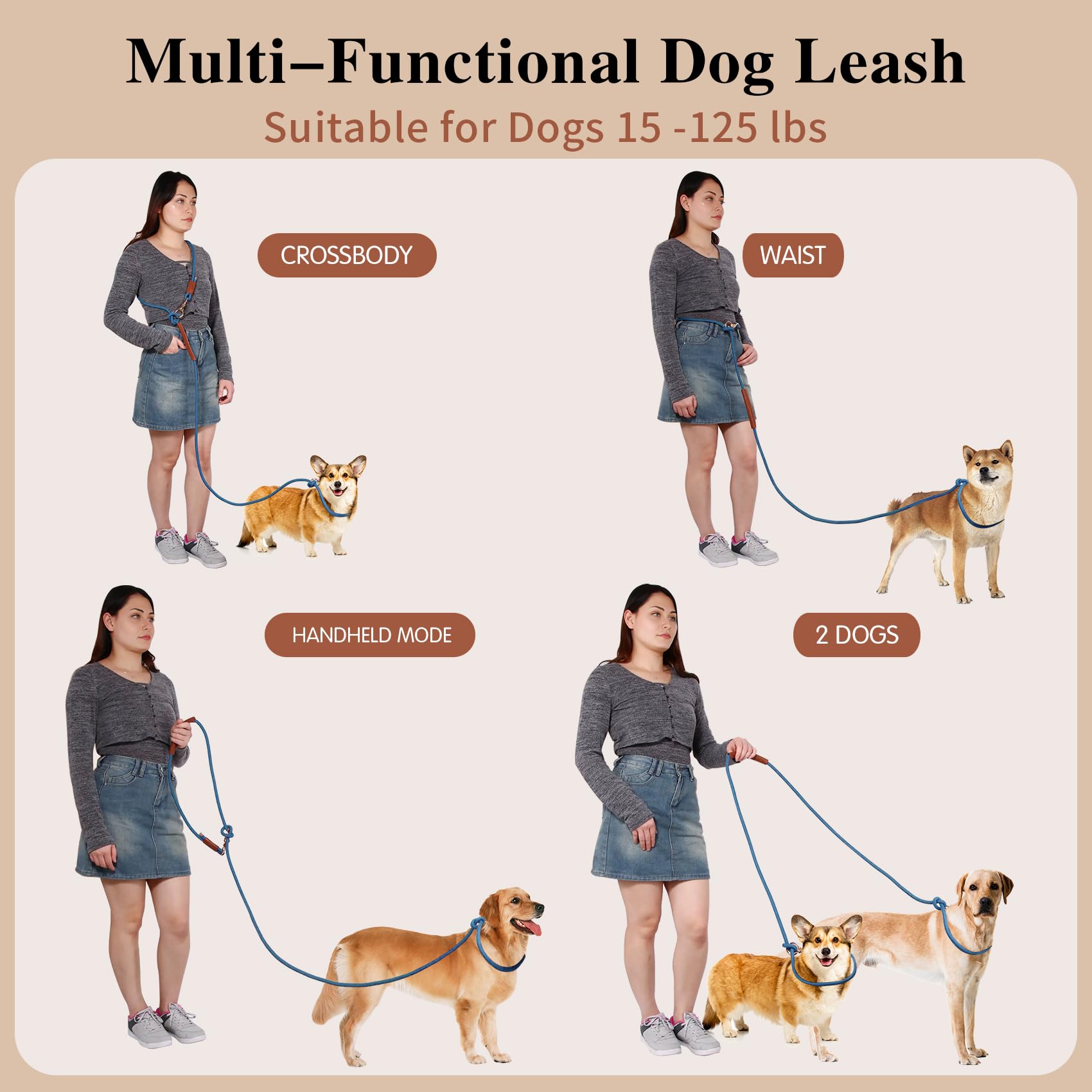 Multi–Functional Dog Leash

Suitable for Dogs 15 -125 lbs

CROSSBODY

WAIST

HANDHELD MODE

2 DOGS