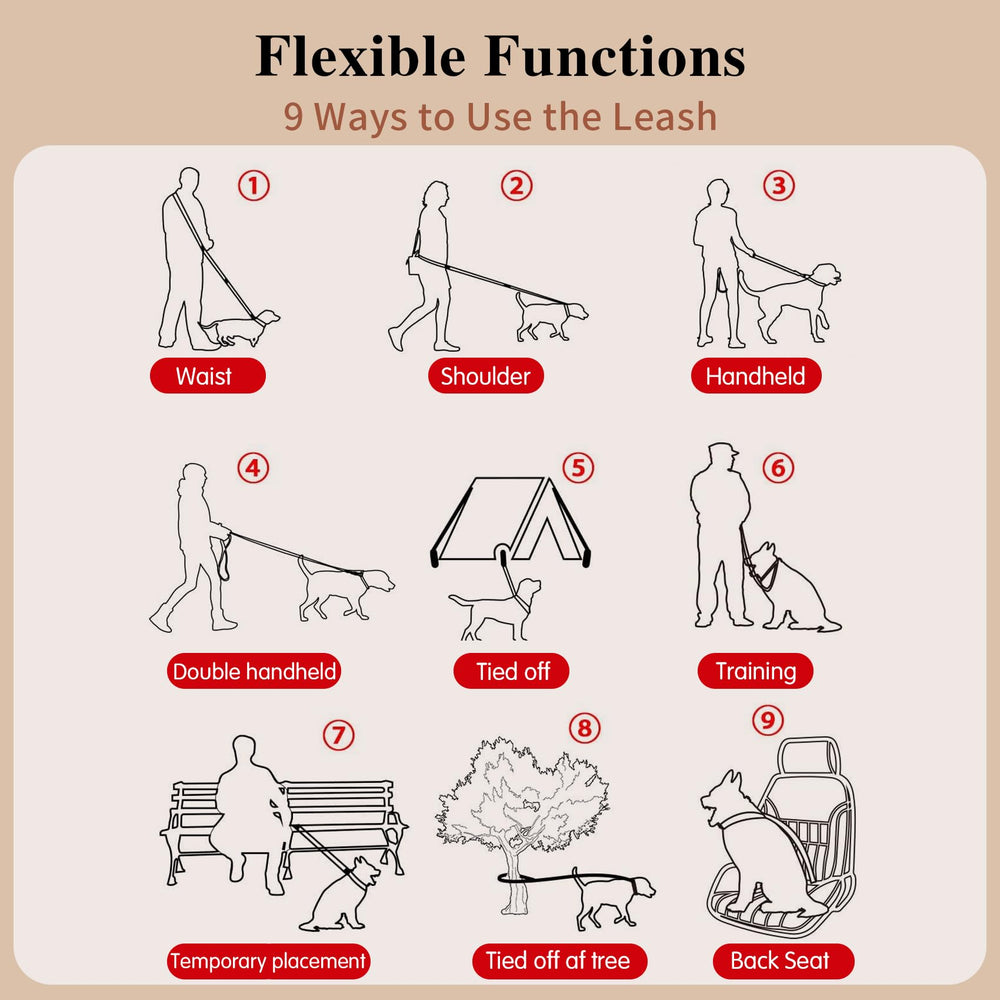 Flexible Functions
9 Ways to Use the Leash

①
Waist

②
Shoulder

③
Handheld

④
Double handheld

⑤
Tied off

⑥
Training

⑦
Temporary placement

⑧
Tied off af tree

⑨
Back Seat