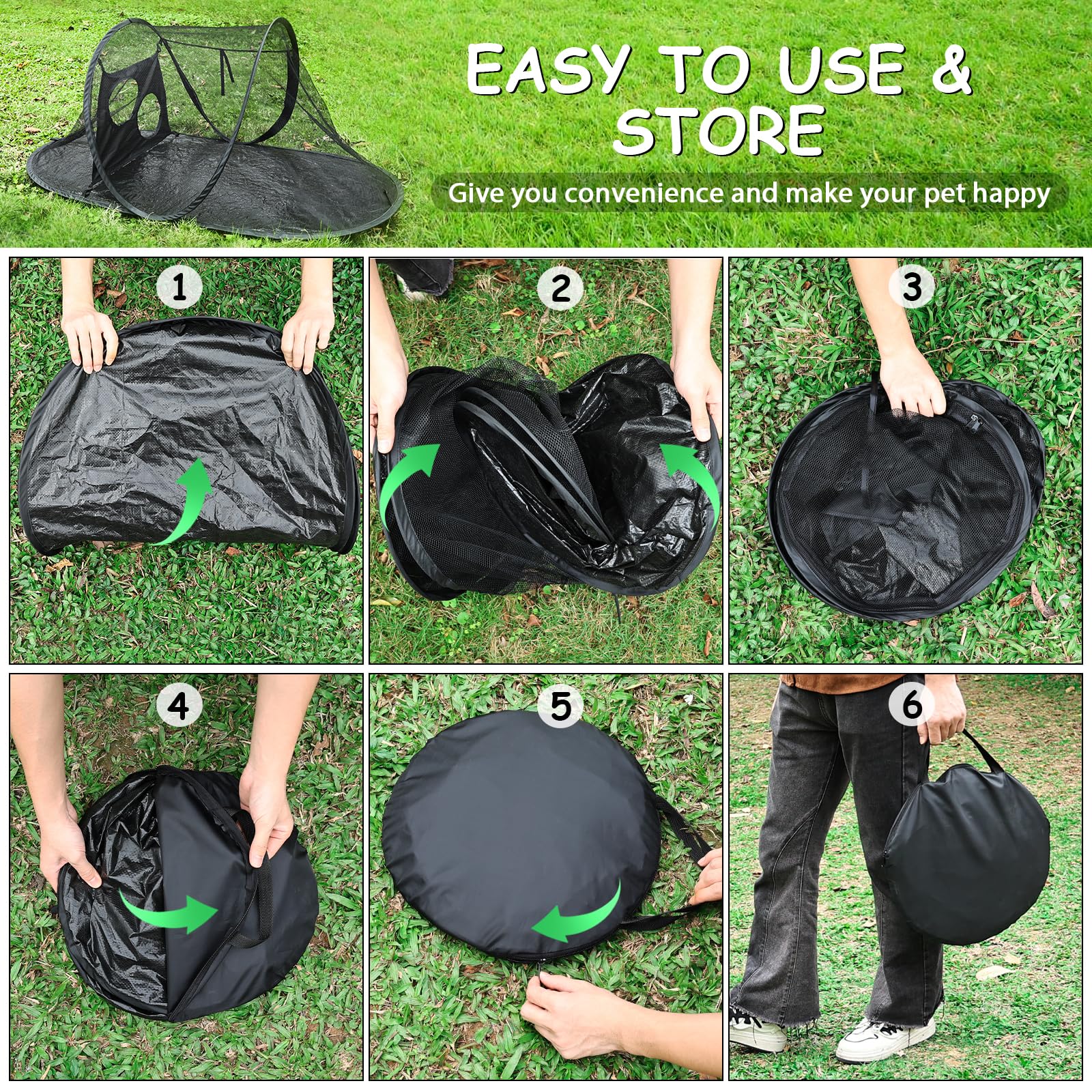 EASY TO USE & STORE

Give you convenience and make your pet happy

1

2

3

4

5

6