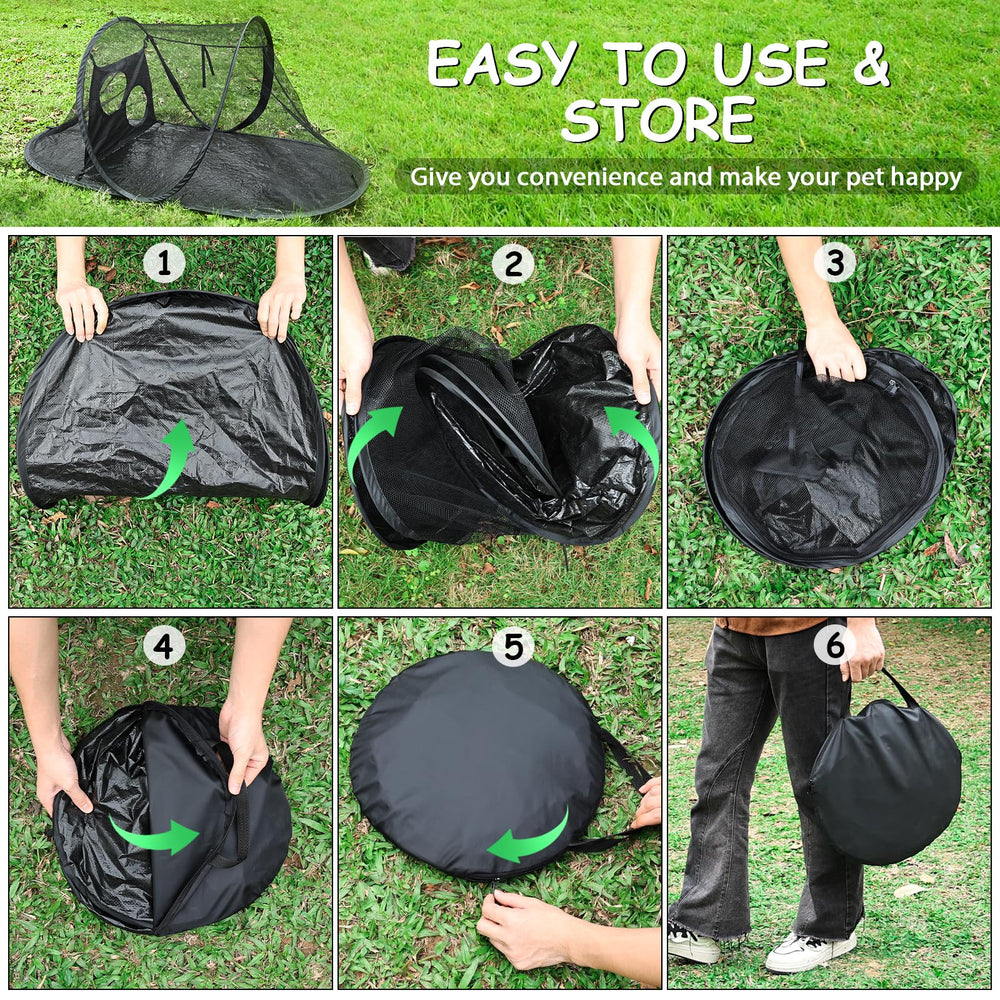 EASY TO USE &
STORE

Give you convenience and make your pet happy

1

2

3

4

5

6