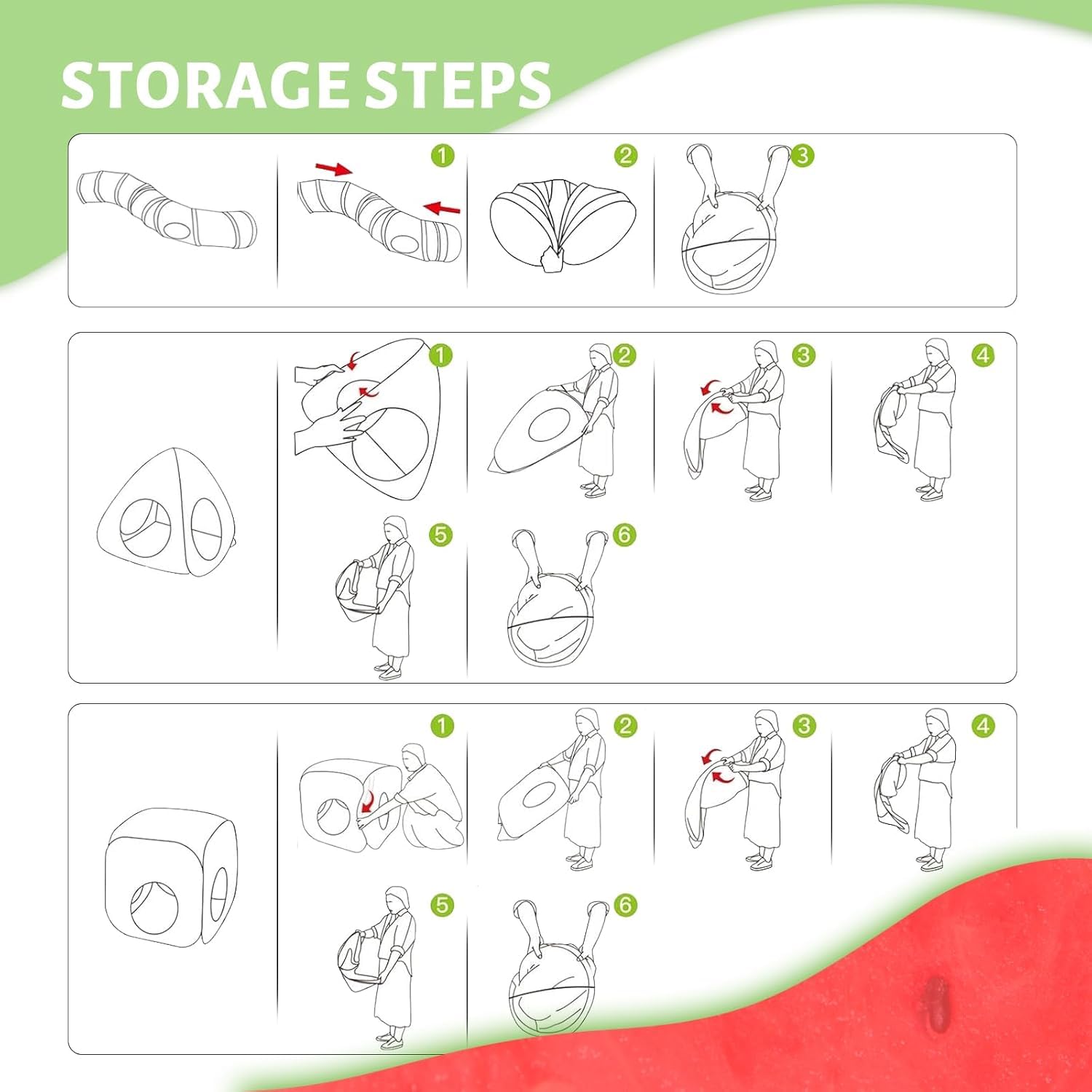 STORAGE STEPS

1 2 3

1 2 3 4

5 6

1 2 3 4

5 6