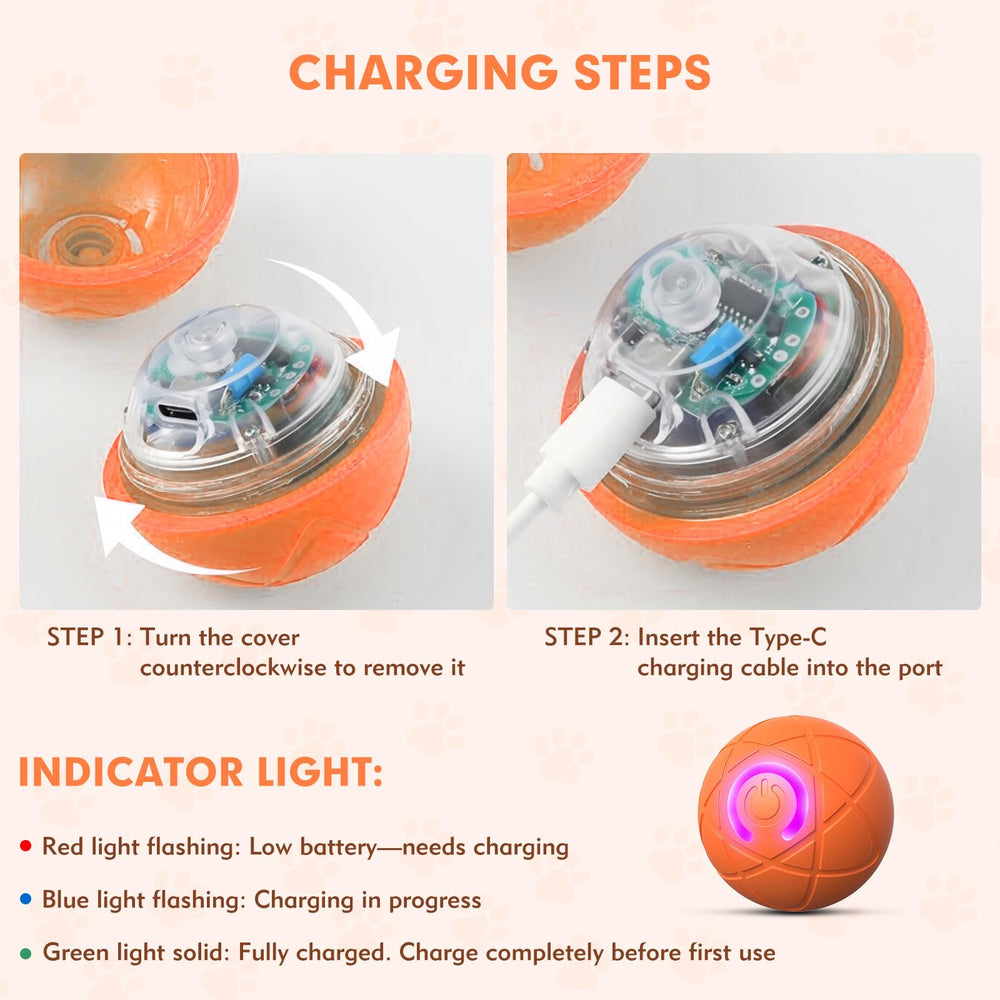 CHARGING STEPS

STEP 1: Turn the cover counterclockwise to remove it

STEP 2: Insert the Type-C charging cable into the port

INDICATOR LIGHT:

• Red light flashing: Low battery—needs charging

• Blue light flashing: Charging in progress

• Green light solid: Fully charged. Charge completely before first use