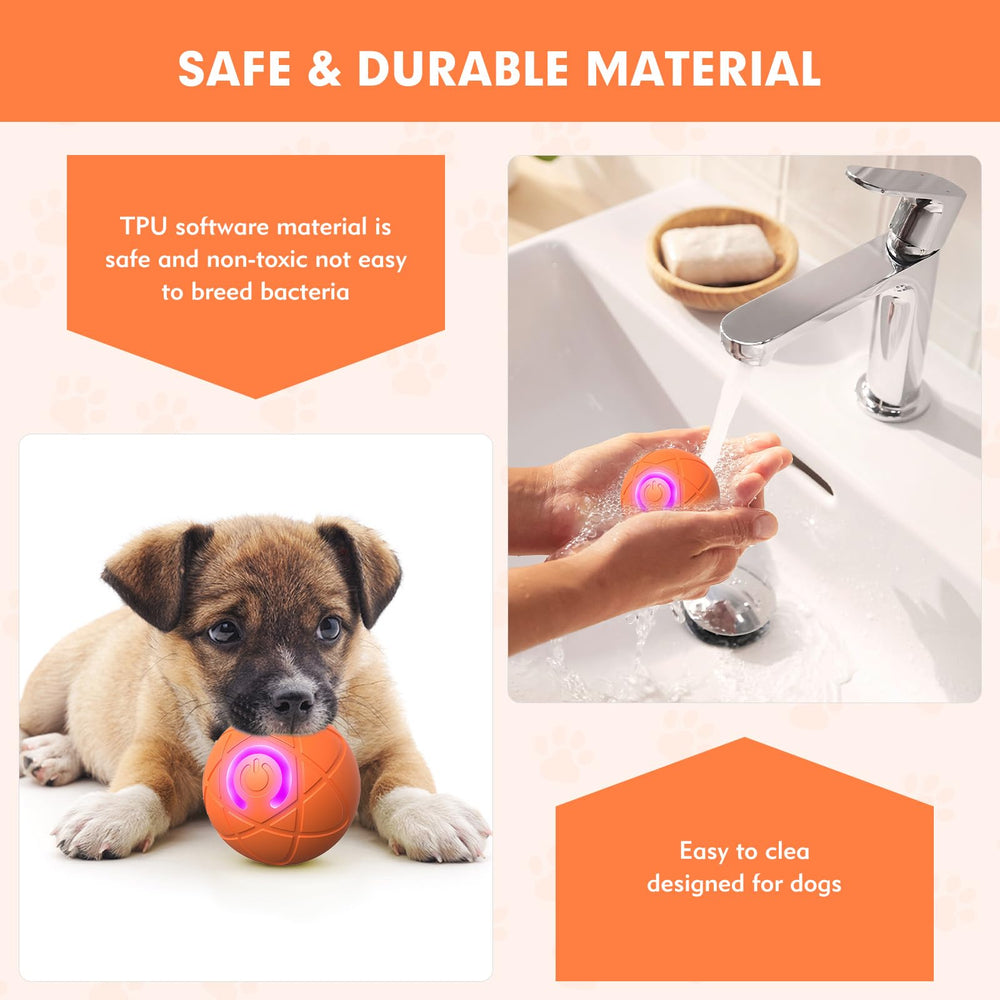 SAFE & DURABLE MATERIAL

TPU software material is safe and non-toxic not easy to breed bacteria

Easy to clea designed for dogs