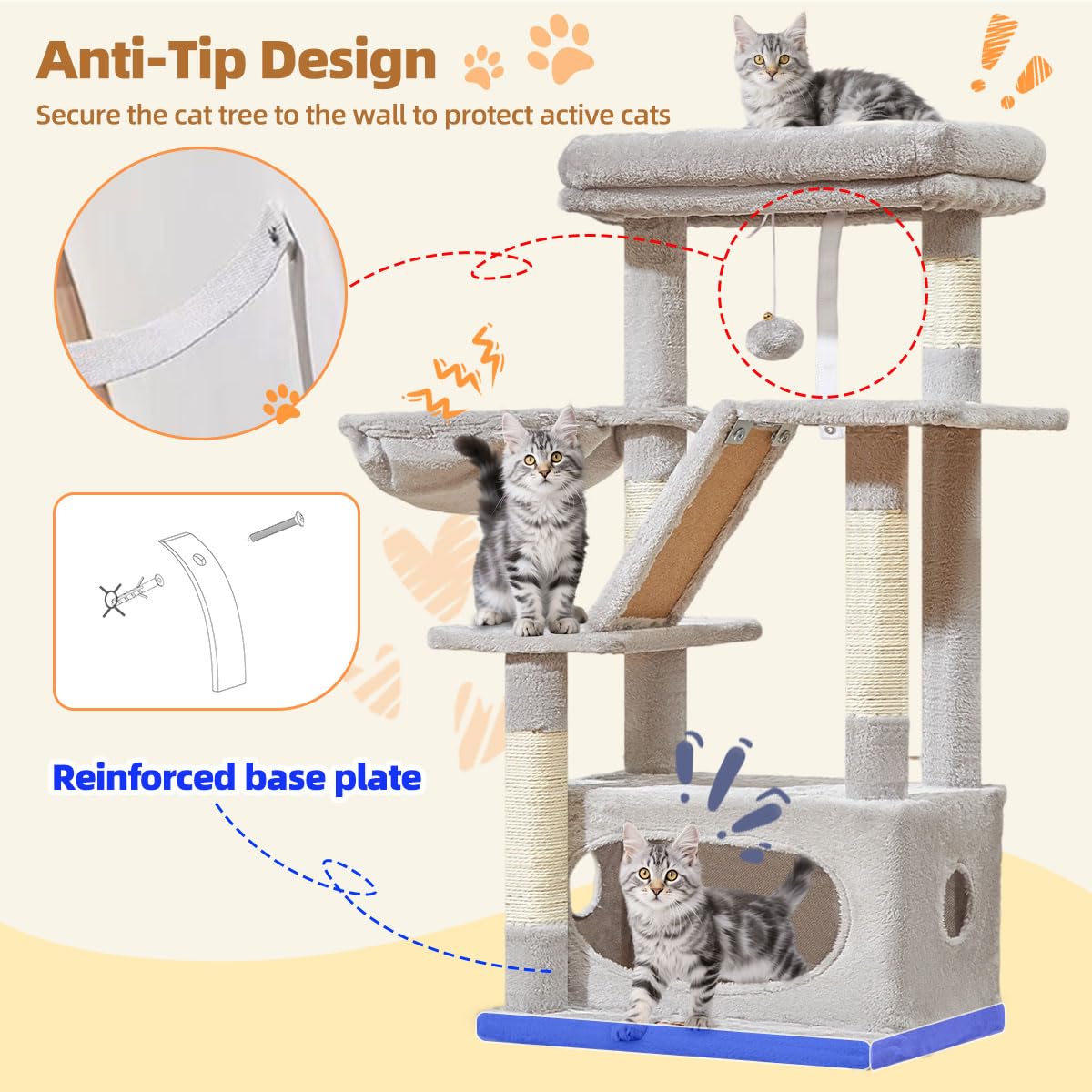 Anti-Tip Design

Secure the cat tree to the wall to protect active cats

Reinforced base plate