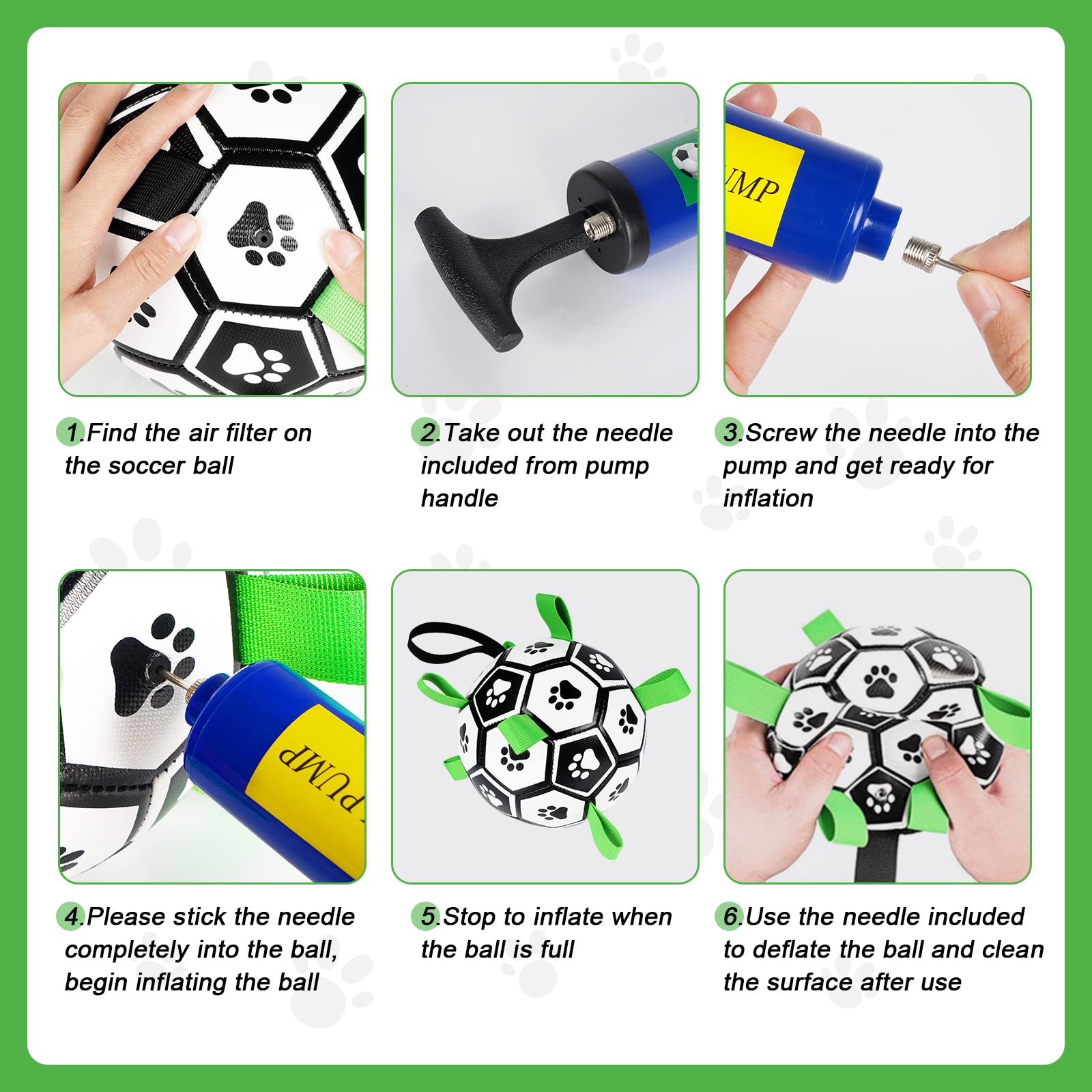 UMP

1.Find the air filter on the soccer ball

2.Take out the needle included from pump handle

3.Screw the needle into the pump and get ready for inflation

PUMP

4.Please stick the needle completely into the ball, begin inflating the ball

5.Stop to inflate when the ball is full

6.Use the needle included to deflate the ball and clean the surface after use