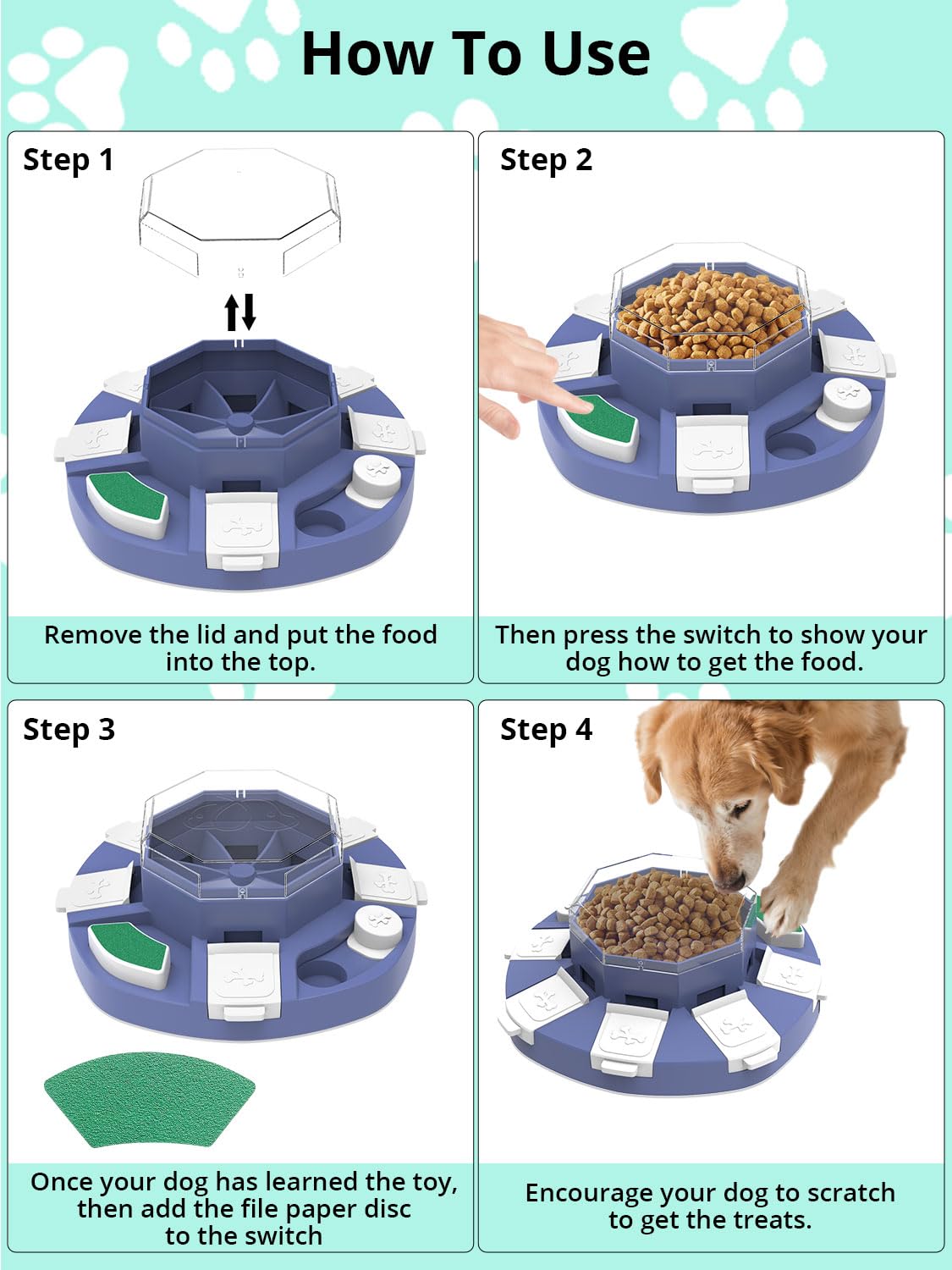 How To Use

Step 1

Remove the lid and put the food into the top.

Step 2

Then press the switch to show your dog how to get the food.

Step 3

Once your dog has learned the toy, then add the file paper disc to the switch

Step 4

Encourage your dog to scratch to get the treats.