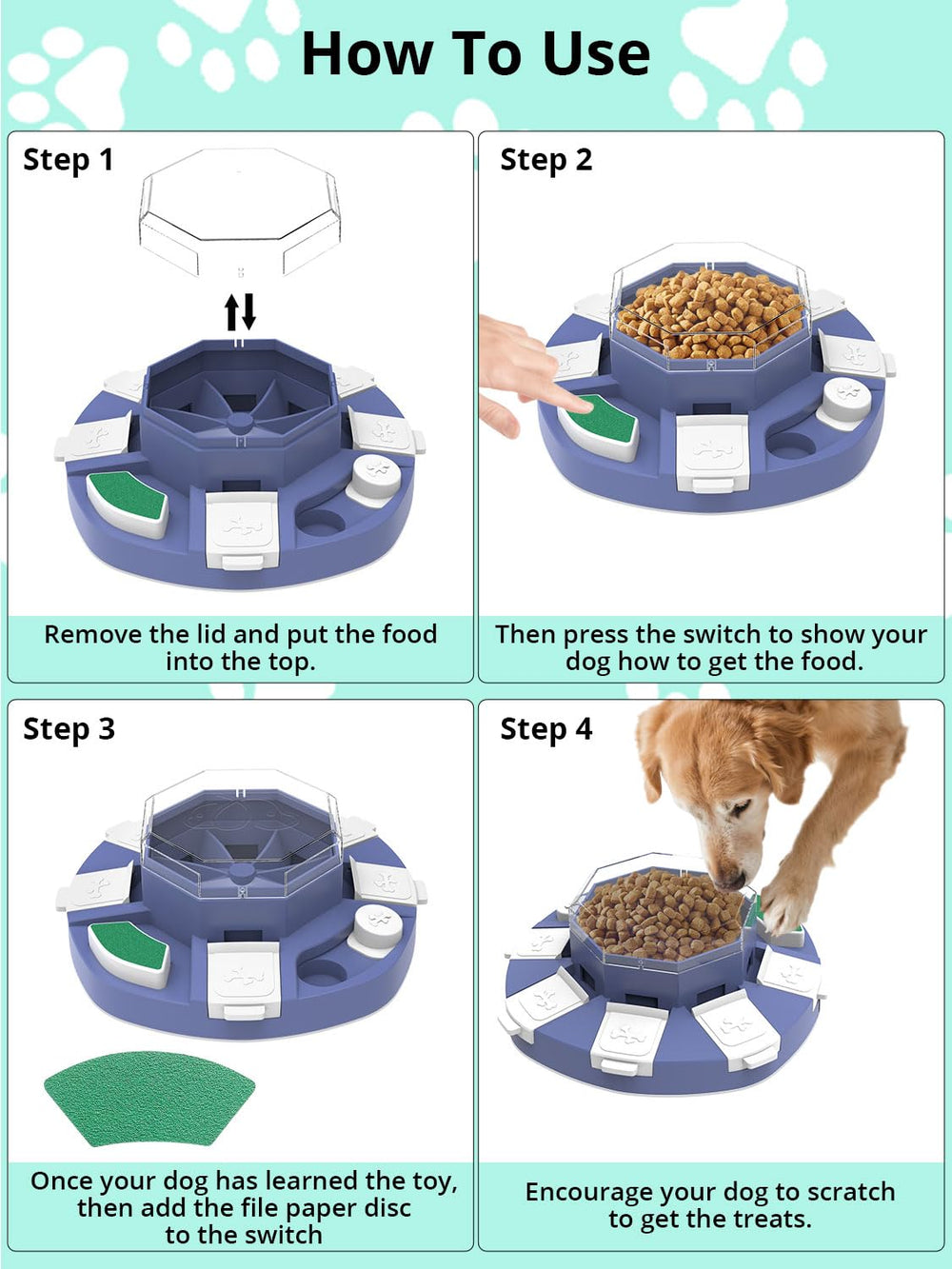 How To Use

Step 1

Remove the lid and put the food into the top.

Step 2

Then press the switch to show your dog how to get the food.

Step 3

Once your dog has learned the toy, then add the file paper disc to the switch

Step 4

Encourage your dog to scratch to get the treats.