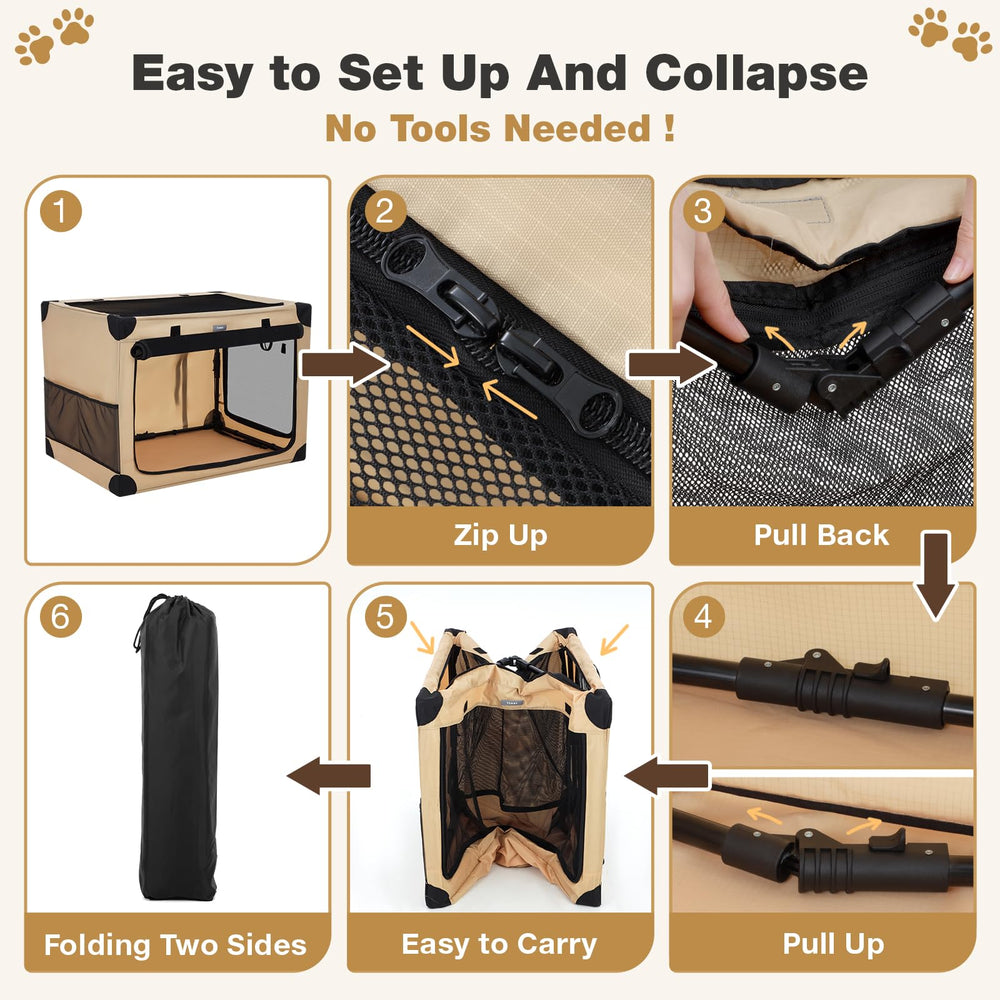 Easy to Set Up And Collapse
No Tools Needed !

1

2
Zip Up

3
Pull Back

4
Pull Up

5
Easy to Carry

6
Folding Two Sides