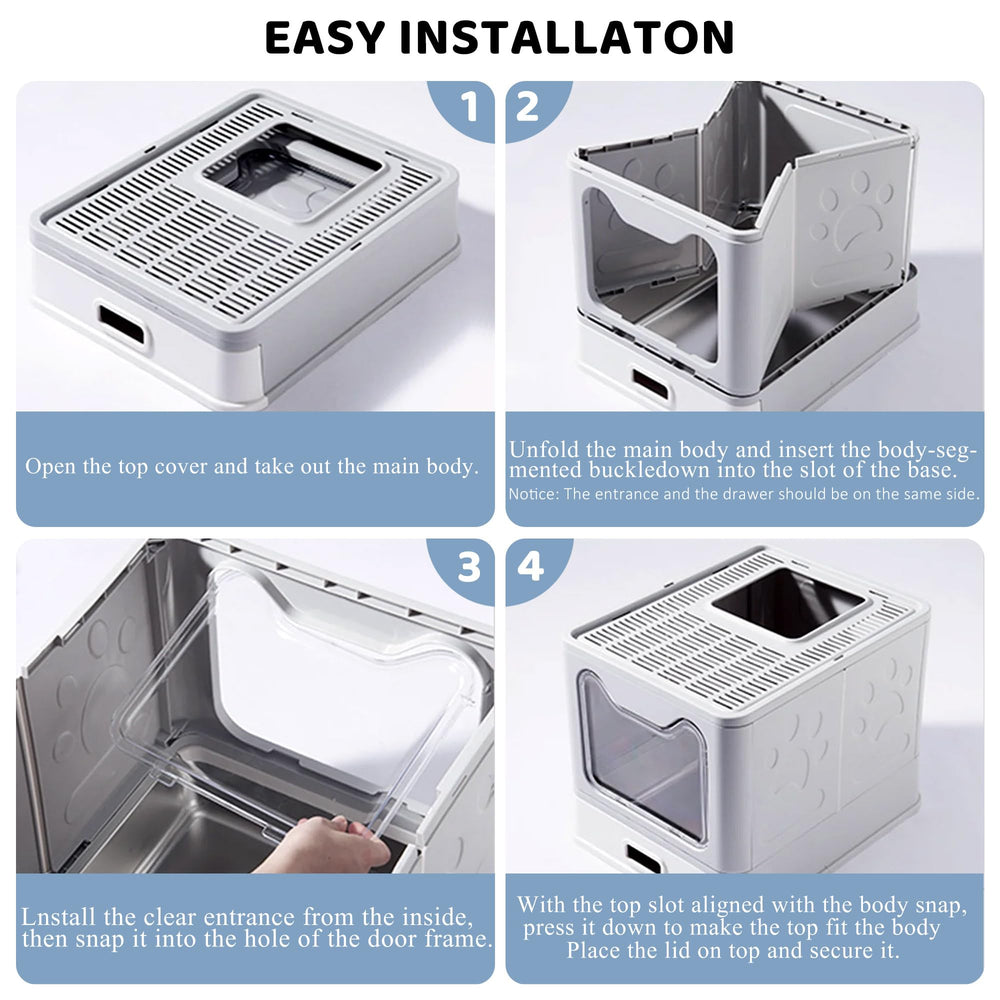 EASY INSTALLATON

1

Open the top cover and take out the main body.

2

Unfold the main body and insert the body-segmented buckledown into the slot of the base.

Notice: The entrance and the drawer should be on the same side.

3

Lnstall the clear entrance from the inside, then snap it into the hole of the door frame.

4

With the top slot aligned with the body snap, press it down to make the top fit the body Place the lid on top and secure it.