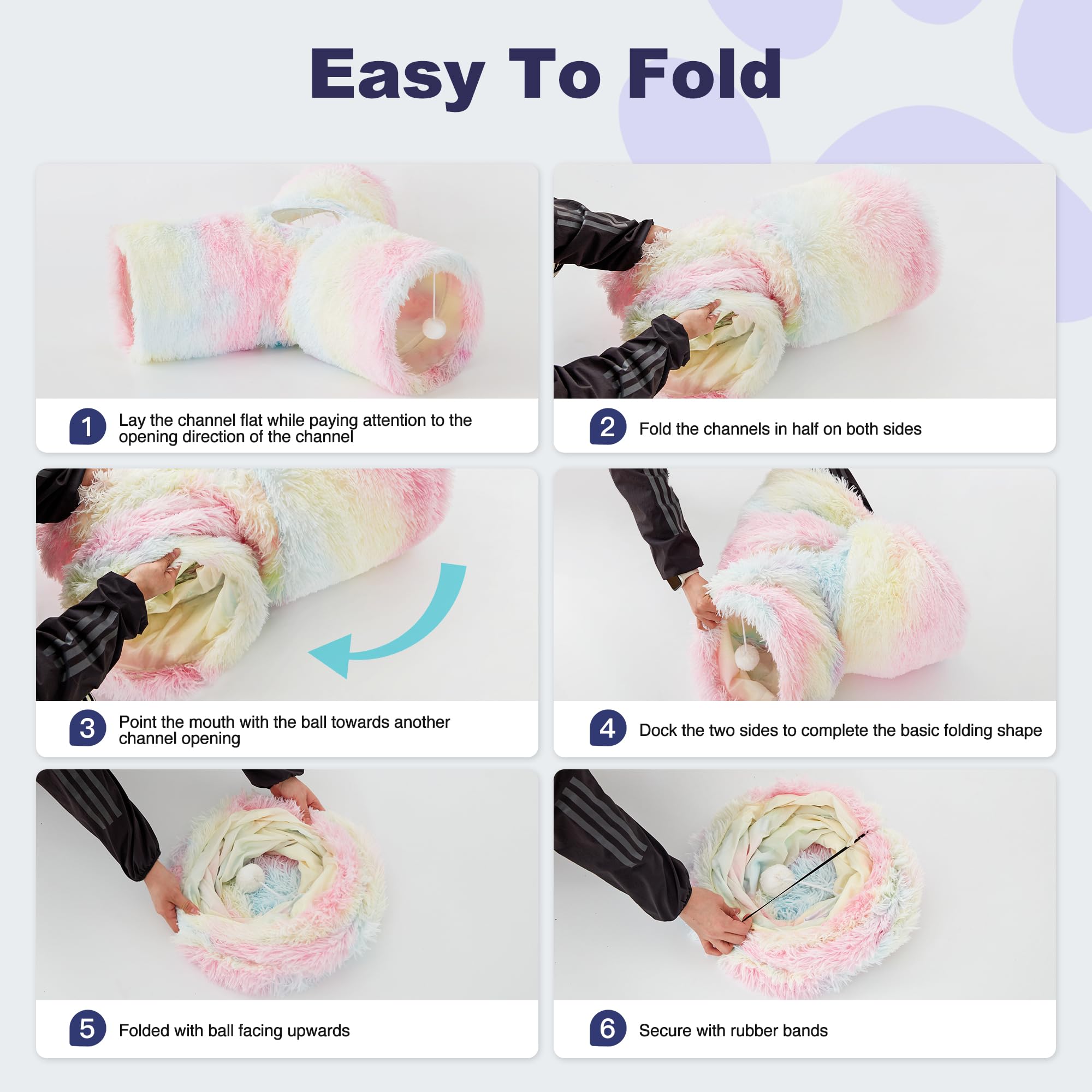 Easy To Fold

1 Lay the channel flat while paying attention to the opening direction of the channel

2 Fold the channels in half on both sides

3 Point the mouth with the ball towards another channel opening

4 Dock the two sides to complete the basic folding shape

5 Folded with ball facing upwards

6 Secure with rubber bands