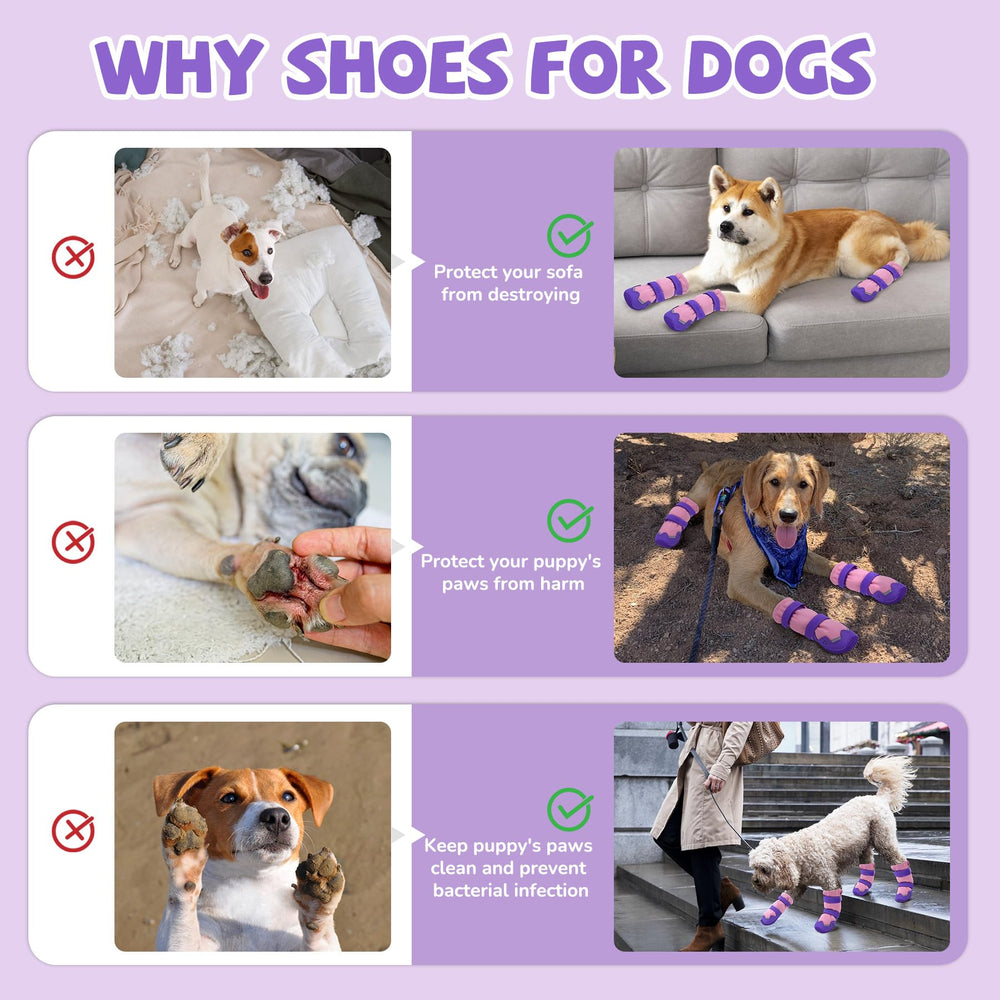 WHY SHOES FOR DOGS

Protect your sofa from destroying

Protect your puppy's paws from harm

Keep puppy's paws clean and prevent bacterial infection