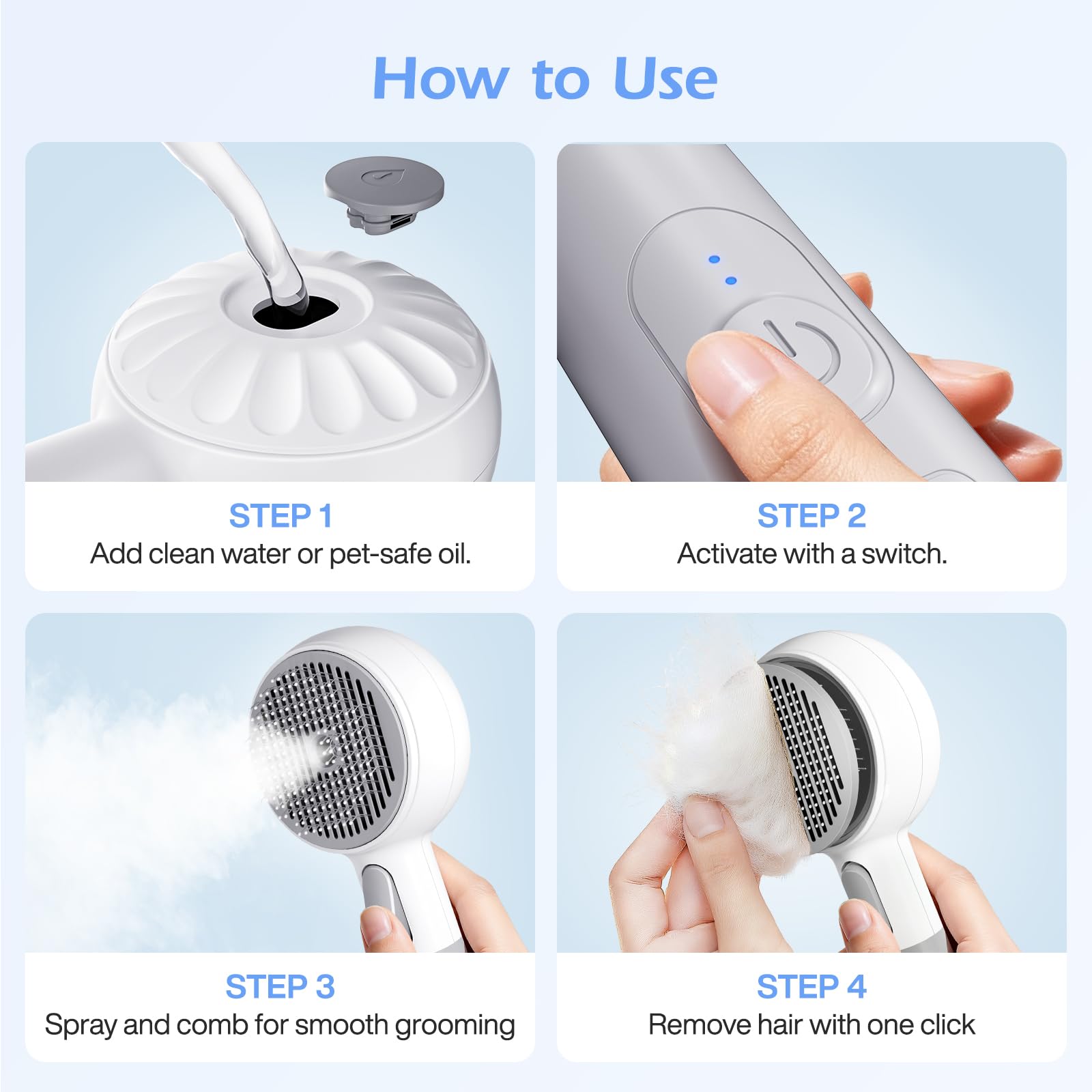 How to Use

STEP 1
Add clean water or pet-safe oil.

STEP 2
Activate with a switch.

STEP 3
Spray and comb for smooth grooming

STEP 4
Remove hair with one click