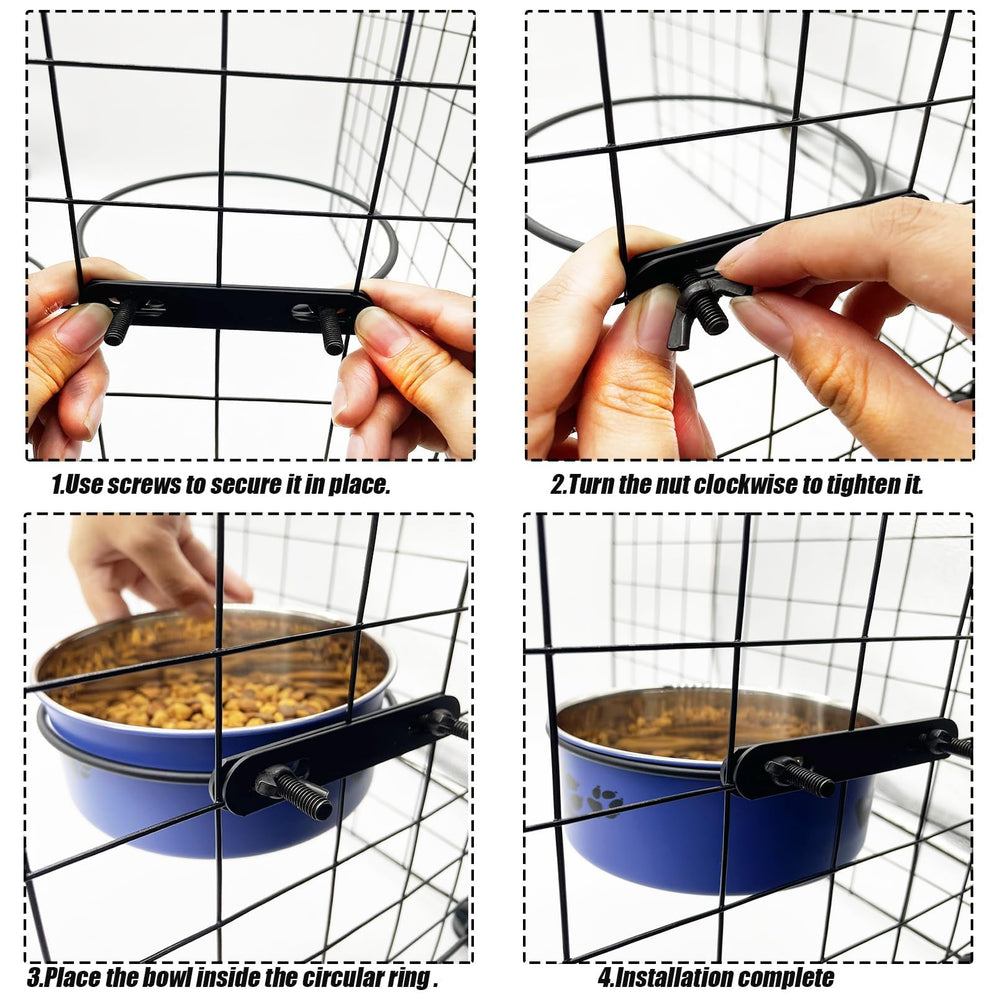 1.Use screws to secure it in place.

2.Turn the nut clockwise to tighten it.

3.Place the bowl inside the circular ring .

4.Installation complete