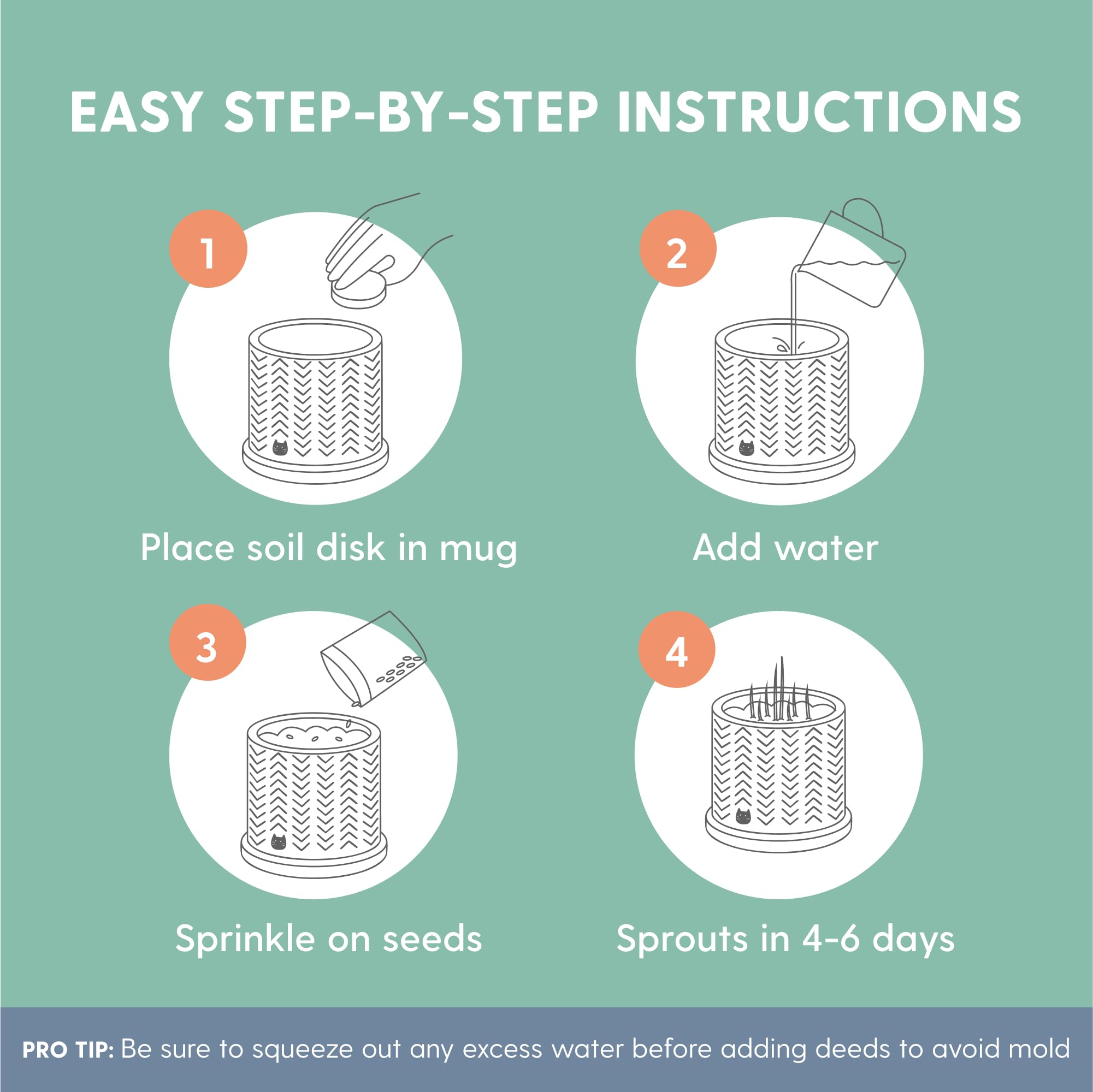 EASY STEP-BY-STEP INSTRUCTIONS

1

Place soil disk in mug

2

Add water

3

Sprinkle on seeds

4

Sprouts in 4-6 days

PRO TIP: Be sure to squeeze out any excess water before adding deeds to avoid mold