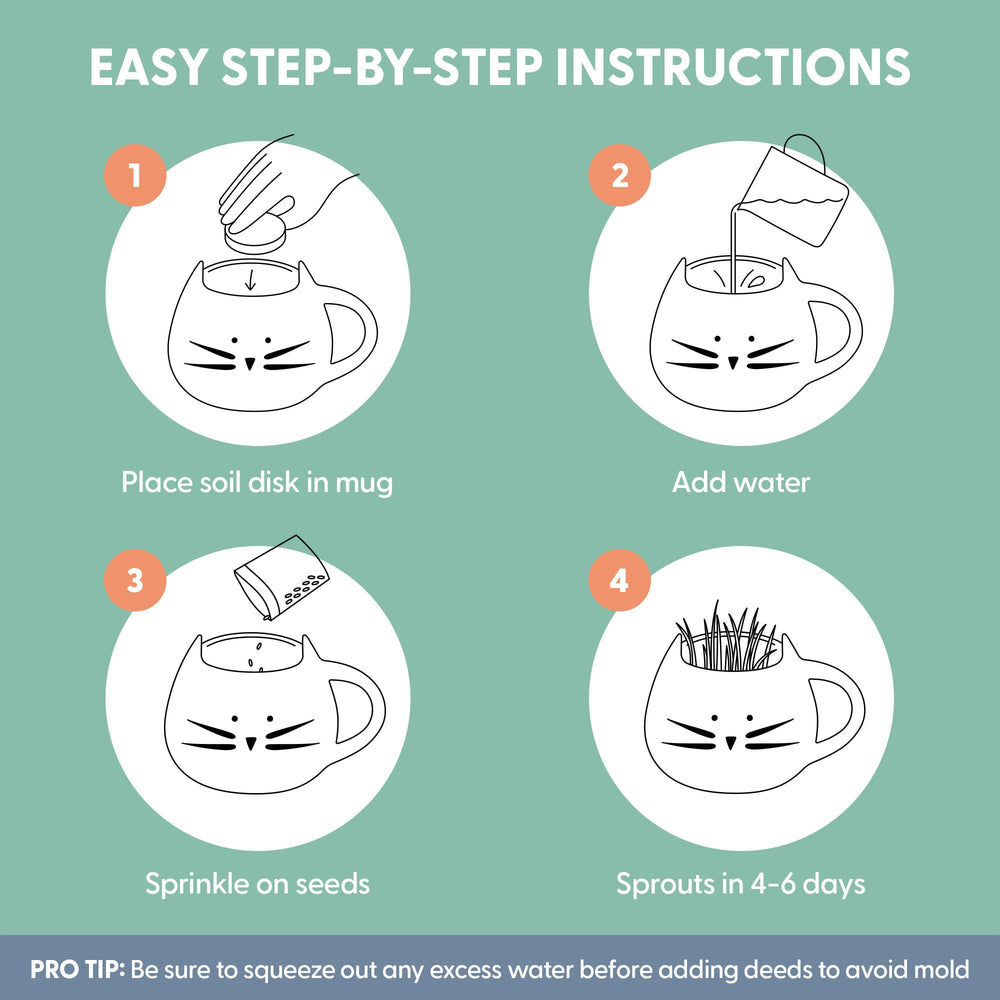 EASY STEP-BY-STEP INSTRUCTIONS

1
Place soil disk in mug

2
Add water

3
Sprinkle on seeds

4
Sprouts in 4-6 days

PRO TIP: Be sure to squeeze out any excess water before adding deeds to avoid mold