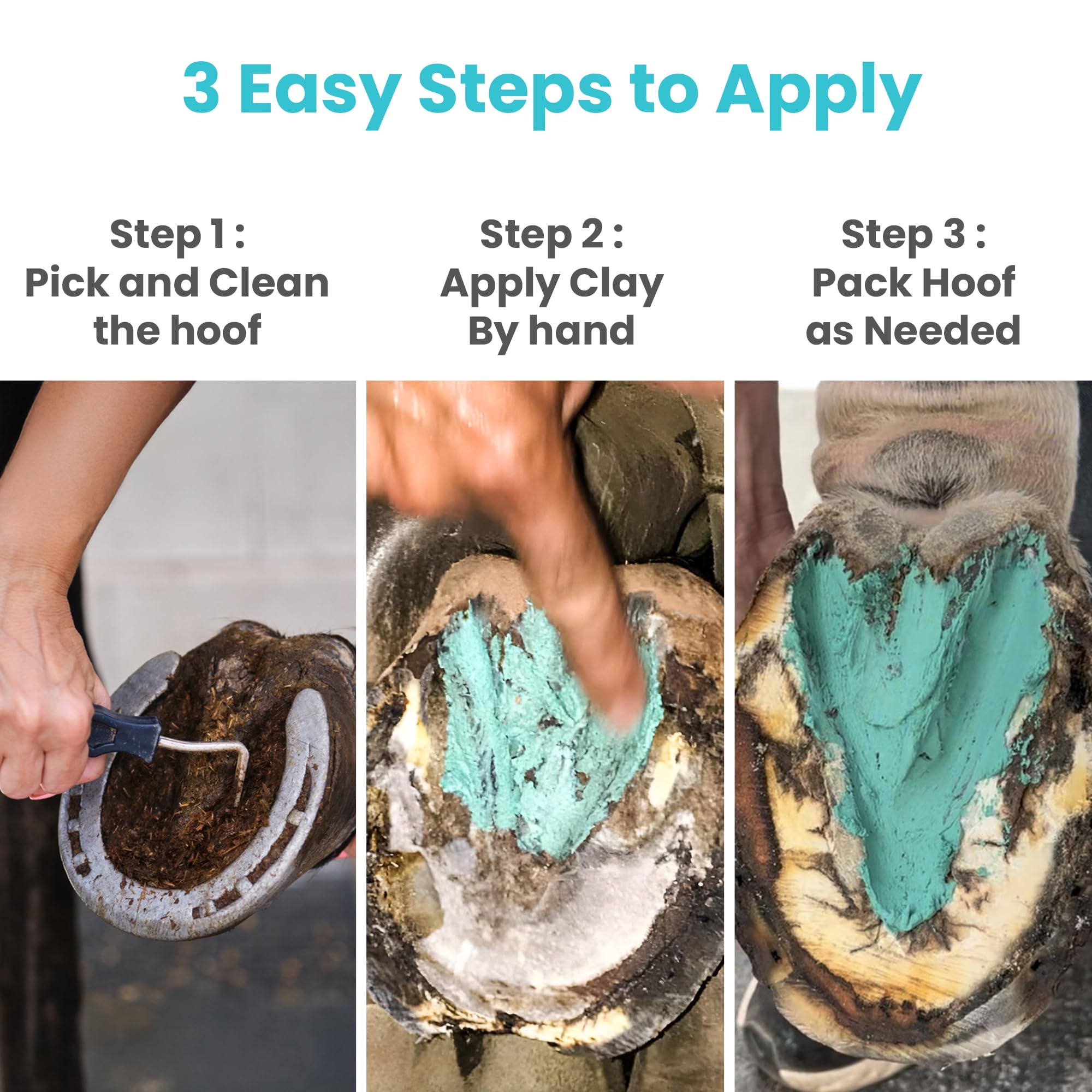 3 Easy Steps to Apply

Step 1 :
Pick and Clean the hoof

Step 2 :
Apply Clay By hand

Step 3 :
Pack Hoof as Needed