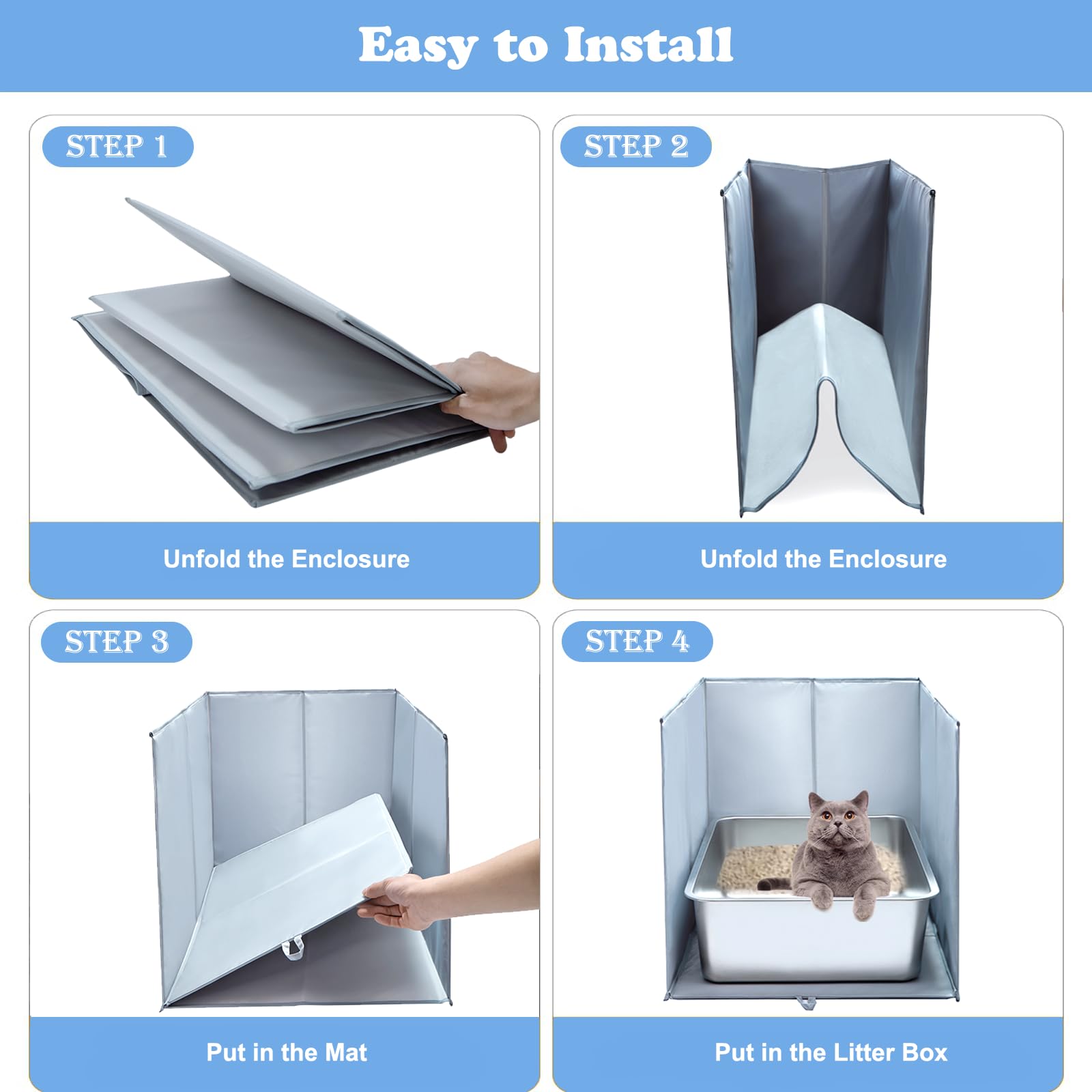 Easy to Install

STEP 1

Unfold the Enclosure

STEP 2

Unfold the Enclosure

STEP 3

Put in the Mat

STEP 4

Put in the Litter Box