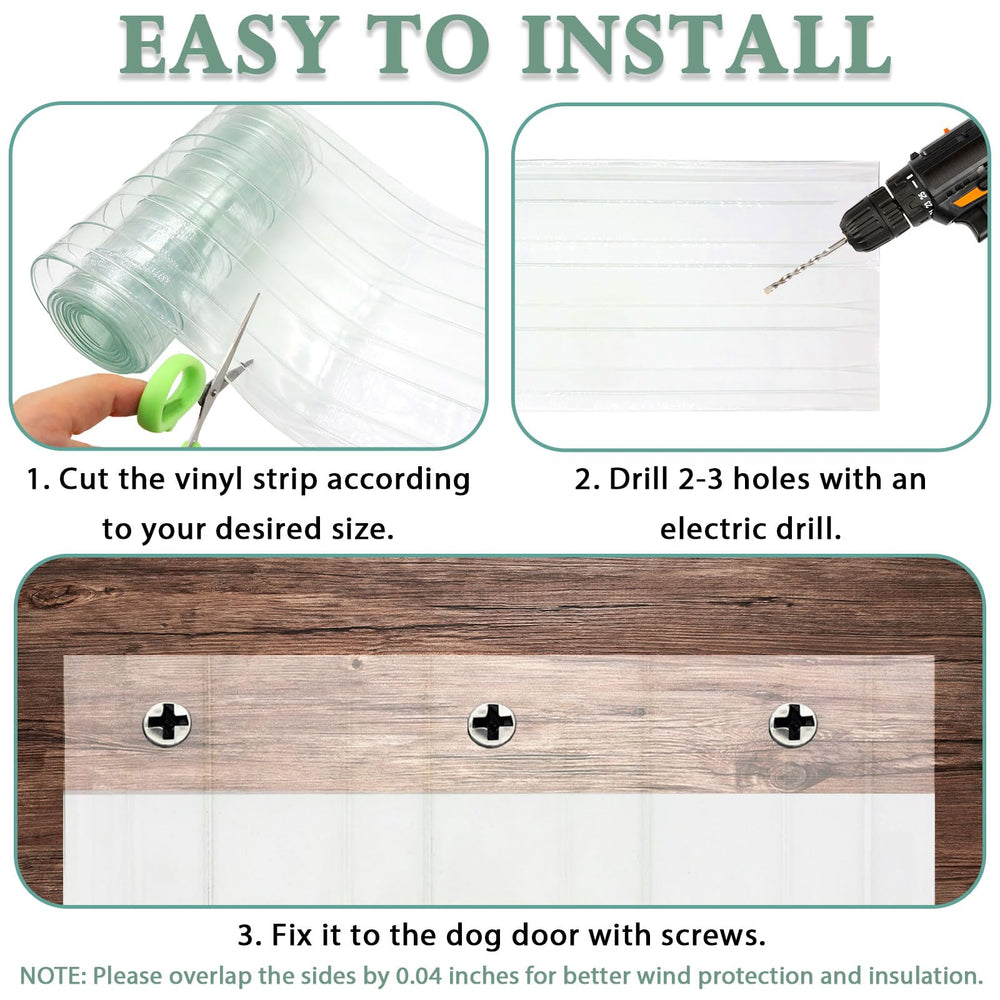 EASY TO INSTALL

1. Cut the vinyl strip according to your desired size.

2. Drill 2-3 holes with an electric drill.

3. Fix it to the dog door with screws.

NOTE: Please overlap the sides by 0.04 inches for better wind protection and insulation.